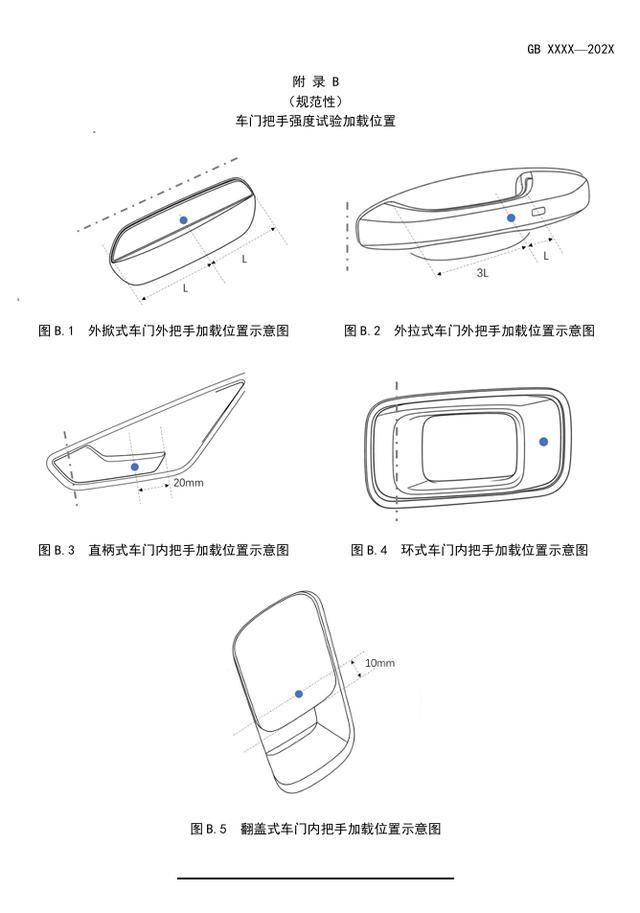 GB XXXX—202X

附 录 B
（规范性）
车门把手强度试验加载位置

L

L

图 B.1　外掀式车门外把手加载位置示意图

3L

L

图 B.2　外拉式车门外把手加载位置示意图

20mm

图 B.3　直柄式车门内把手加载位置示意图

图 B.4　环式车门内把手加载位置示意图

10mm

图 B.5　翻盖式车门内把手加载位置示意图