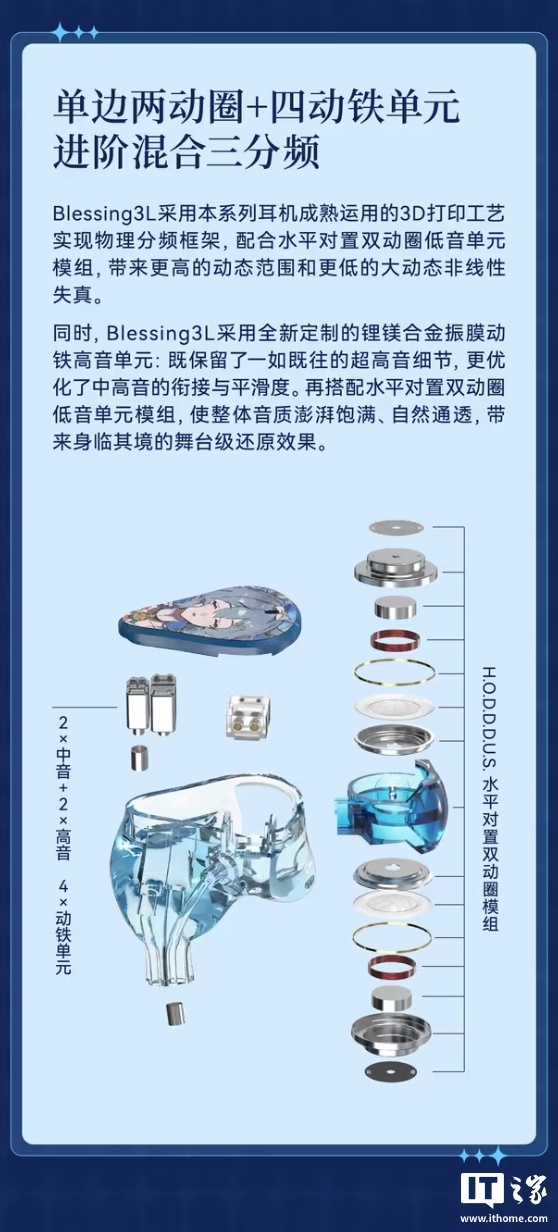 单边两动圈+四动铁单元
进阶混合三分频

Blessing3L采用本系列耳机成熟运用的3D打印工艺实现物理分频框架，配合水平对置双动圈低音单元模组，带来更高的动态范围和更低的大动态非线性失真。

同时，Blessing3L采用全新定制的锂镁合金振膜动铁高音单元：既保留了一如既往的超高音细节，更优化了中高音的衔接与平滑度。再搭配水平对置双动圈低音单元模组，使整体音质澎湃饱满、自然通透，带来身临其境的舞台级还原效果。

2×中音+2×高音 4×动铁单元

H.O.D.D.U.S. 水平对置双动圈模组

IT之家
www.ithome.com