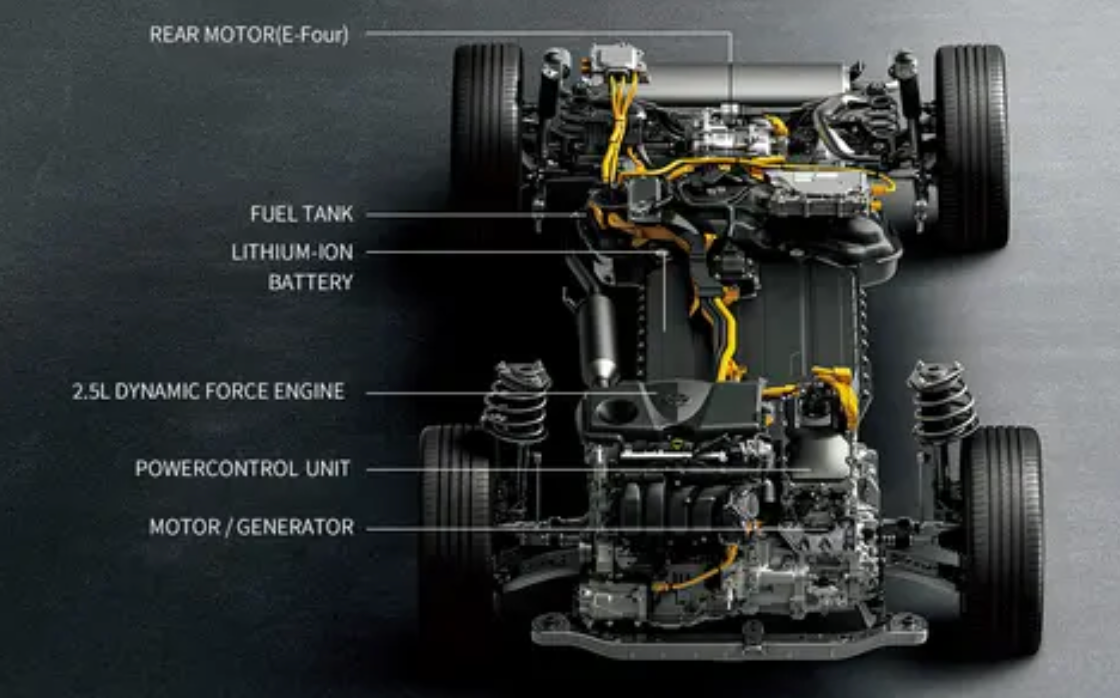 REAR MOTOR(E-Four)

FUEL TANK

LITHIUM-ION BATTERY

2.5L DYNAMIC FORCE ENGINE

POWERCONTROL UNIT

MOTOR / GENERATOR