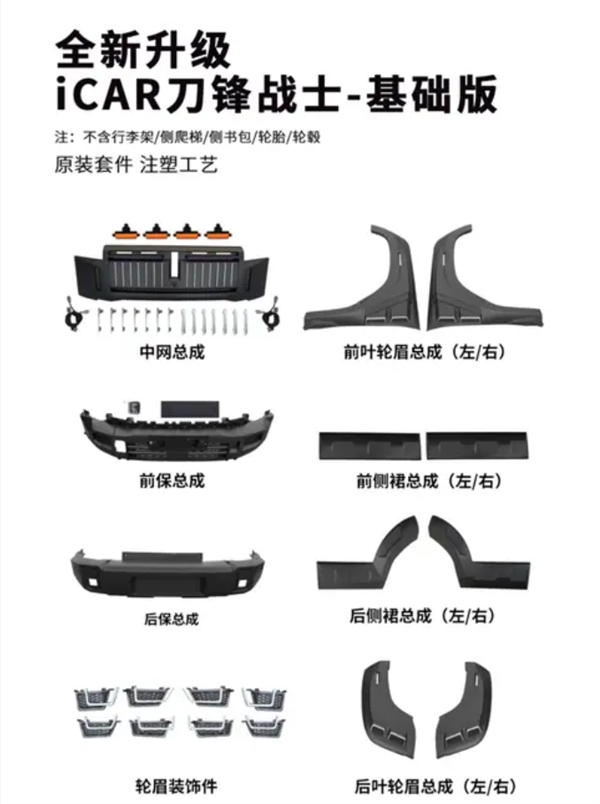 全新升级
iCAR刀锋战士-基础版

注：不含行李架/侧爬梯/侧书包/轮胎/轮毂

原装套件 注塑工艺

中网总成

前叶轮眉总成（左/右）

前保总成

前侧裙总成（左/右）

后保总成

后侧裙总成（左/右）

轮眉装饰件

后叶轮眉总成（左/右）