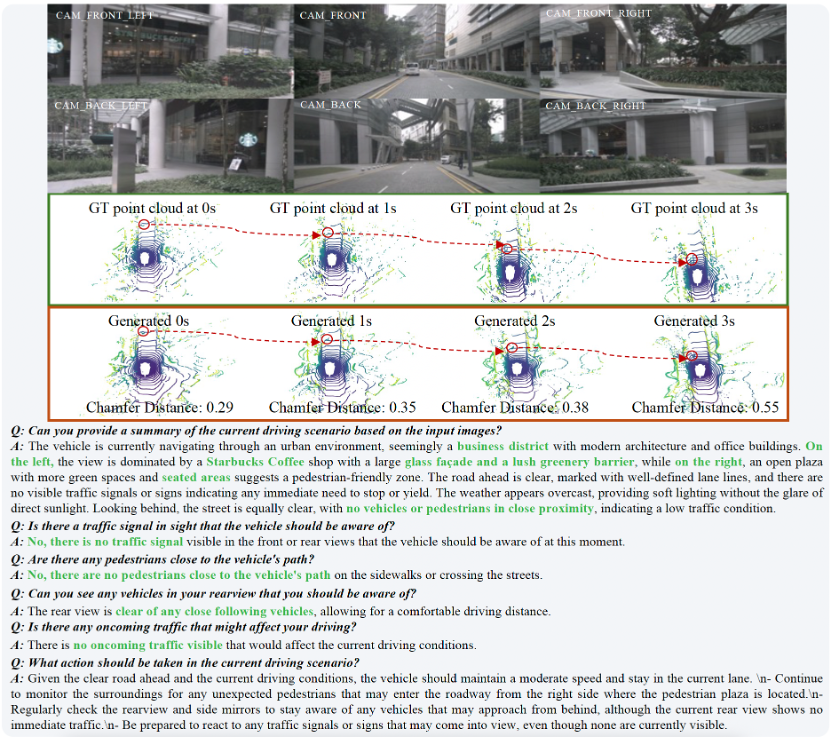 CAM_FRONT_LEFT
CAM_FRONT
CAM_FRONT_RIGHT
CAM_BACK_LEFT
CAM_BACK
CAM_BACK_RIGHT

GT point cloud at 0s
GT point cloud at 1s
GT point cloud at 2s
GT point cloud at 3s

Generated 0s
Generated 1s
Generated 2s
Generated 3s

Chamfer Distance: 0.29
Chamfer Distance: 0.35
Chamfer Distance: 0.38
Chamfer Distance: 0.55

Q: Can you provide a summary of the current driving scenario based on the input images?
A: The vehicle is currently navigating through an urban environment, seemingly a business district with modern architecture and office buildings. On the left, the view is dominated by a Starbucks Coffee shop with a large glass façade and a lush greenery barrier, while on the right, an open plaza with more green spaces and seated areas suggests a pedestrian-friendly zone. The road ahead is clear, marked with well-defined lane lines, and there are no visible traffic signals or signs indicating any immediate need to stop or yield. The weather appears overcast, providing soft lighting without the glare of direct sunlight. Looking behind, the street is equally clear, with no vehicles or pedestrians in close proximity, indicating a low traffic condition.
Q: Is there a traffic signal in sight that the vehicle should be aware of?
A: No, there is no traffic signal visible in the front or rear views that the vehicle should be aware of at this moment.
Q: Are there any pedestrians close to the vehicle's path?
A: No, there are no pedestrians close to the vehicle's path on the sidewalks or crossing the streets.
Q: Can you see any vehicles in your rearview that you should be aware of?
A: The rear view is clear of any close following vehicles, allowing for a comfortable driving distance.
Q: Is there any oncoming traffic that might affect your driving?
A: There is no oncoming traffic visible that would affect the current driving conditions.
Q: What action should be taken in the current driving scenario?
A: Given the clear road ahead and the current driving conditions, the vehicle should maintain a moderate speed and stay in the current lane. \n- Continue to monitor the surroundings for any unexpected pedestrians that may enter the roadway from the right side where the pedestrian plaza is located.\n- Regularly check the rearview and side mirrors to stay aware of any vehicles that may approach from behind, although the current rear view shows no immediate traffic.\n- Be prepared to react to any traffic signals or signs that may come into view, even though none are currently visible.