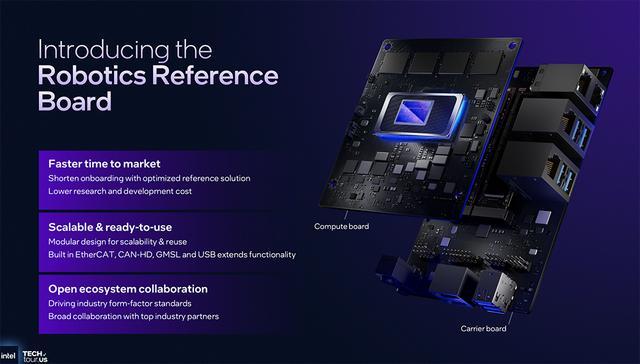 Introducing the
Robotics Reference Board

Faster time to market
Shorten onboarding with optimized reference solution
Lower research and development cost

Scalable & ready-to-use
Modular design for scalability & reuse
Built in EtherCAT, CAN-HD, GMSL and USB extends functionality

Open ecosystem collaboration
Driving industry form-factor standards
Broad collaboration with top industry partners

Compute board

Carrier board

intel TECH tour.US