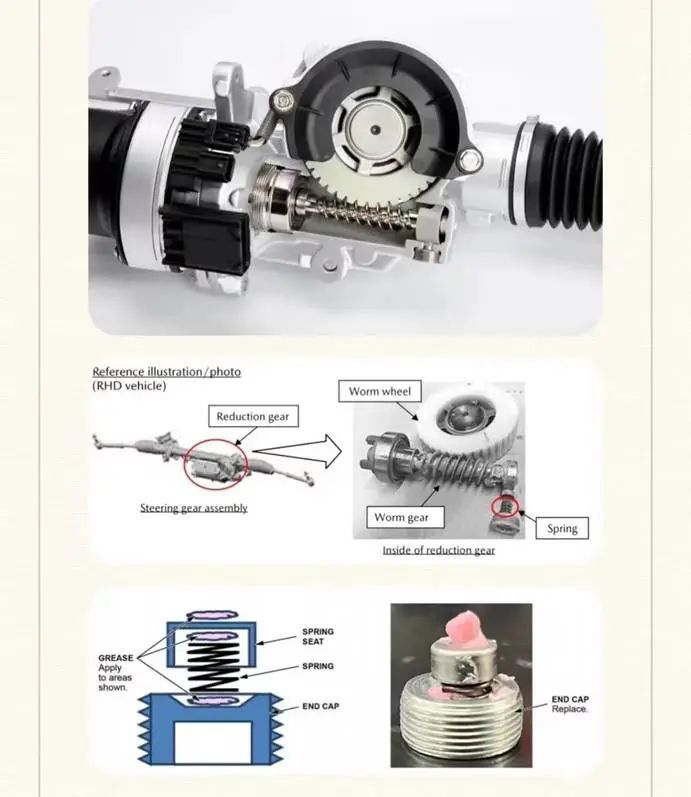 Reference illustration/photo
(RHD vehicle)

Reduction gear

Steering gear assembly

Worm wheel

Worm gear

Spring

Inside of reduction gear

GREASE
Apply to areas shown.

SPRING SEAT

SPRING

END CAP

END CAP
Replace.