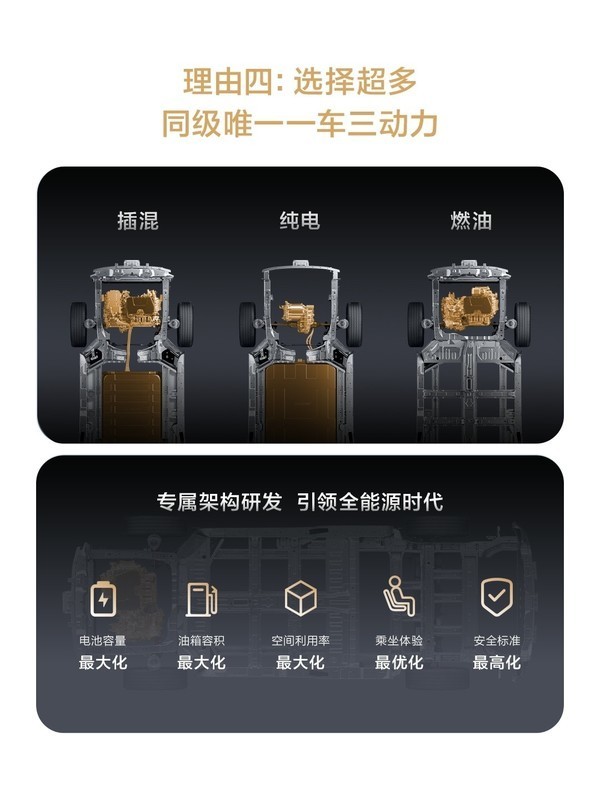 理由四: 选择超多
同级唯一一车三动力

插混

纯电

燃油

专属架构研发 引领全能源时代

电池容量
最大化

油箱容积
最大化

空间利用率
最大化

乘坐体验
最优化

安全标准
最高化