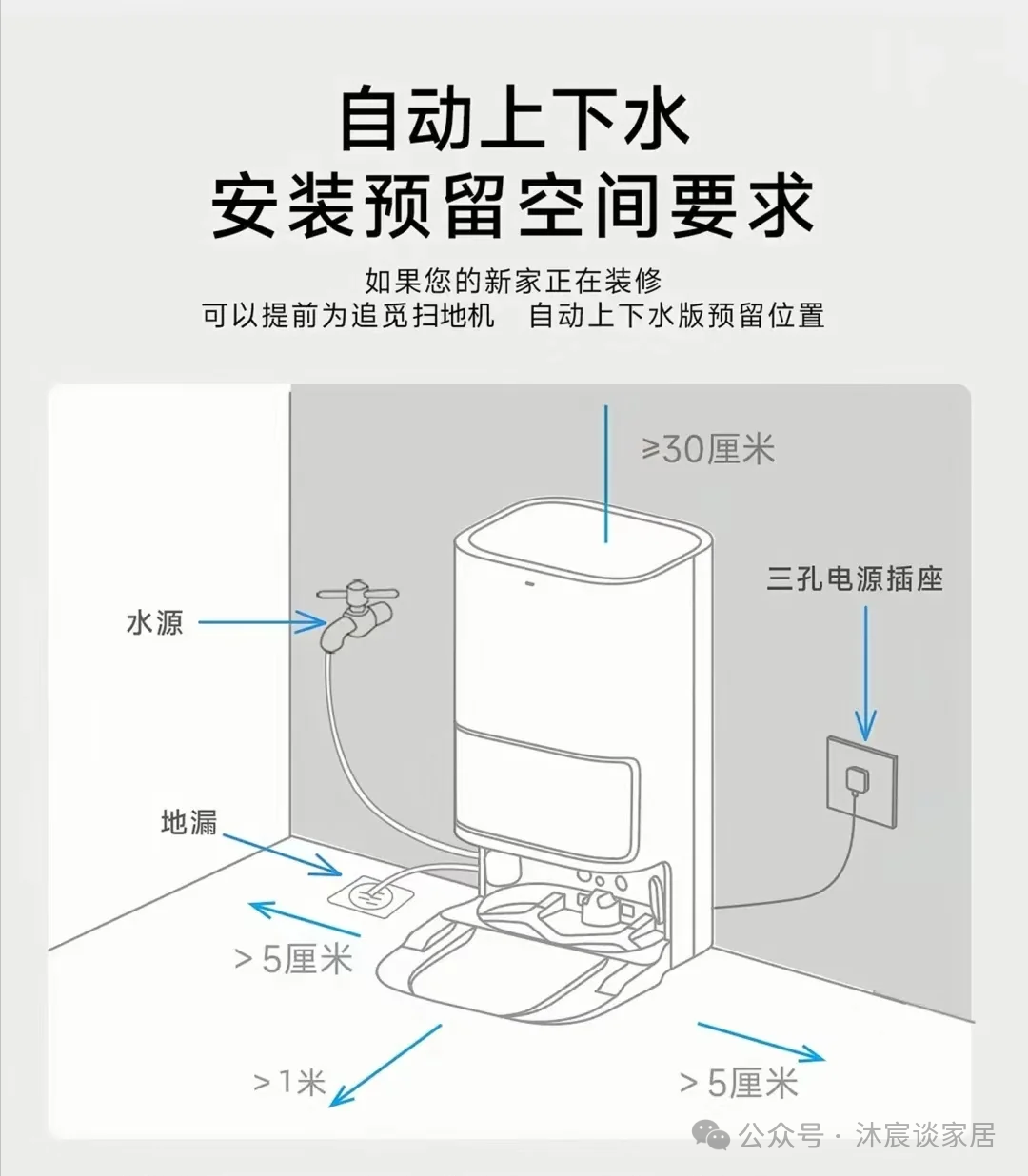 自动上下水
安装预留空间要求

如果您的新家正在装修
可以提前为追觅扫地机　自动上下水版预留位置

≥30厘米

三孔电源插座

水源

地漏

> 5厘米

> 1米

> 5厘米

公众号 · 沐宸谈家居