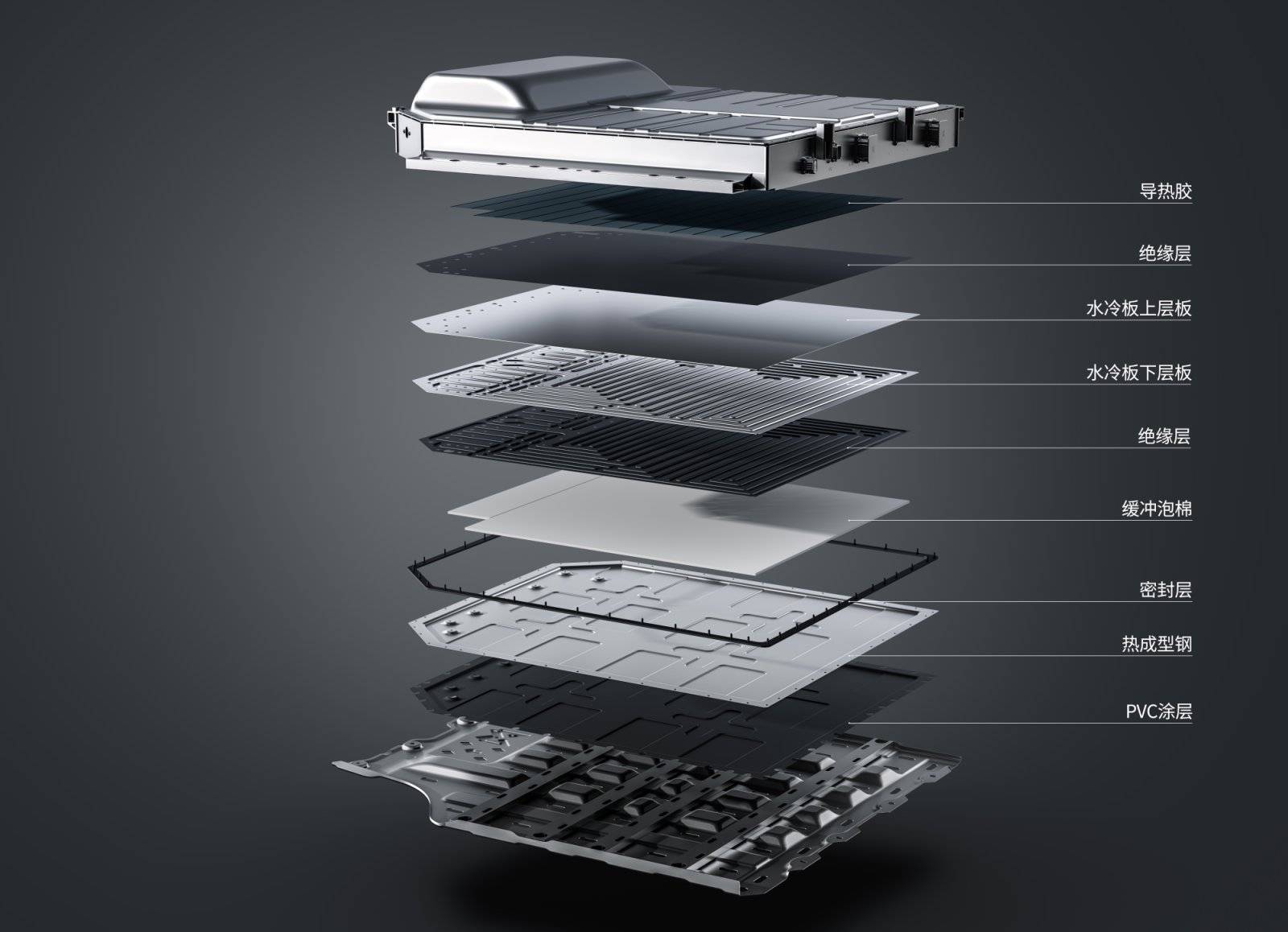 导热胶

绝缘层

水冷板上层板

水冷板下层板

绝缘层

缓冲泡棉

密封层

热成型钢

PVC涂层