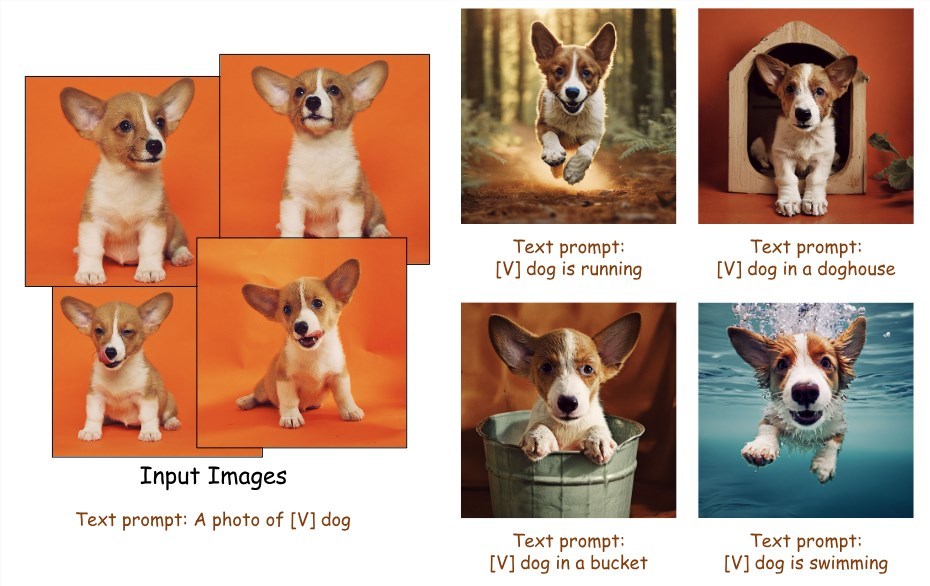 Input Images

Text prompt: A photo of [V] dog

Text prompt:
[V] dog is running

Text prompt:
[V] dog in a doghouse

Text prompt:
[V] dog in a bucket

Text prompt:
[V] dog is swimming