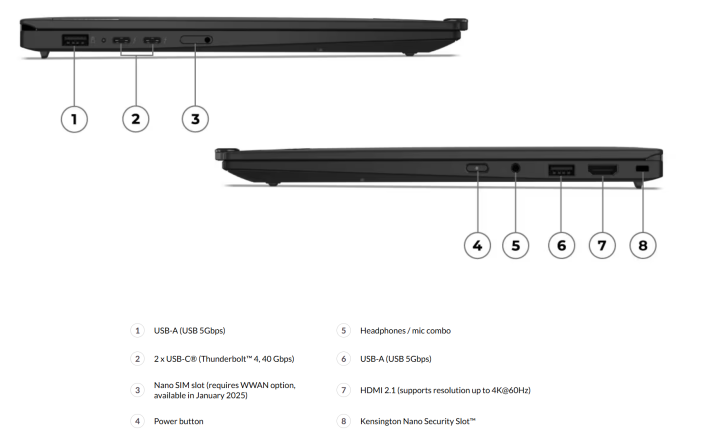 1

2

3

4

5

6

7

8

1 USB-A (USB 5Gbps)

2 2 x USB-C® (Thunderbolt™ 4, 40 Gbps)

3 Nano SIM slot (requires WWAN option, available in January 2025)

4 Power button

5 Headphones / mic combo

6 USB-A (USB 5Gbps)

7 HDMI 2.1 (supports resolution up to 4K@60Hz)

8 Kensington Nano Security Slot™