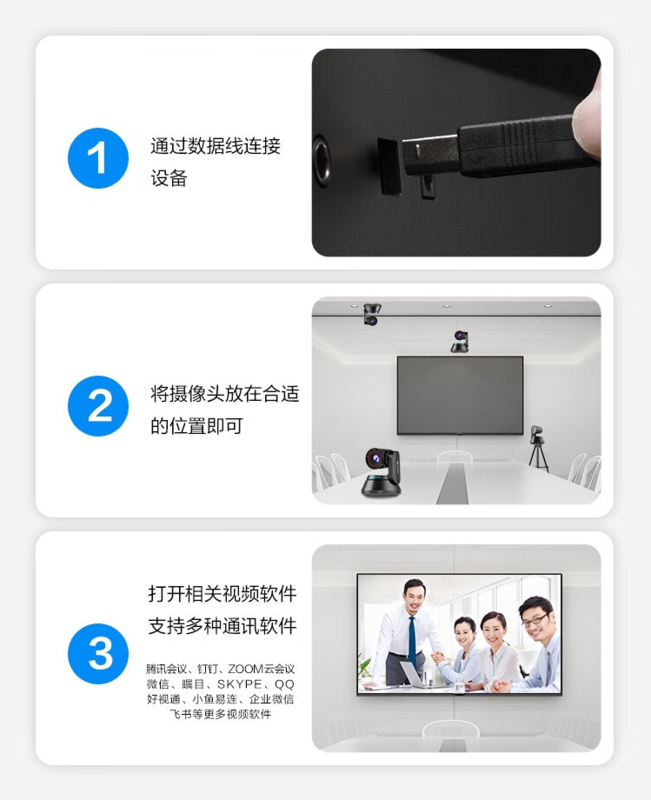 1

通过数据线连接设备

2

将摄像头放在合适的位置即可

3

打开相关视频软件
支持多种通讯软件

腾讯会议、钉钉、ZOOM云会议
微信、瞩目、SKYPE、QQ
好视通、小鱼易连、企业微信
飞书等更多视频软件