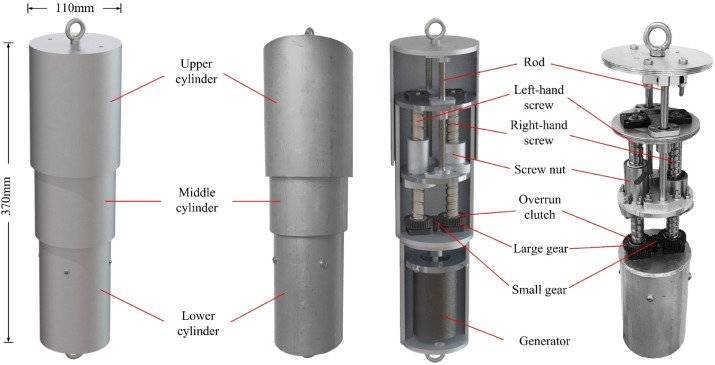 110mm

370mm

Upper cylinder

Middle cylinder

Lower cylinder

Rod

Left-hand screw

Right-hand screw

Screw nut

Overrun clutch

Large gear

Small gear

Generator