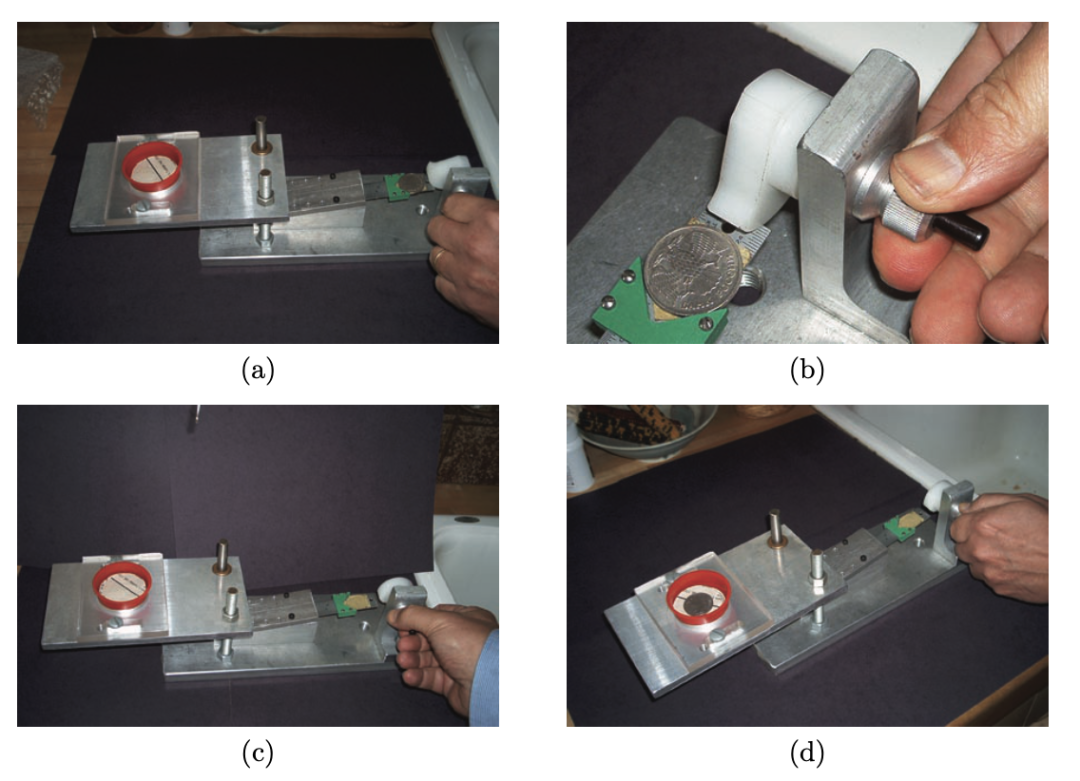 (a)

(b)

(c)

(d)