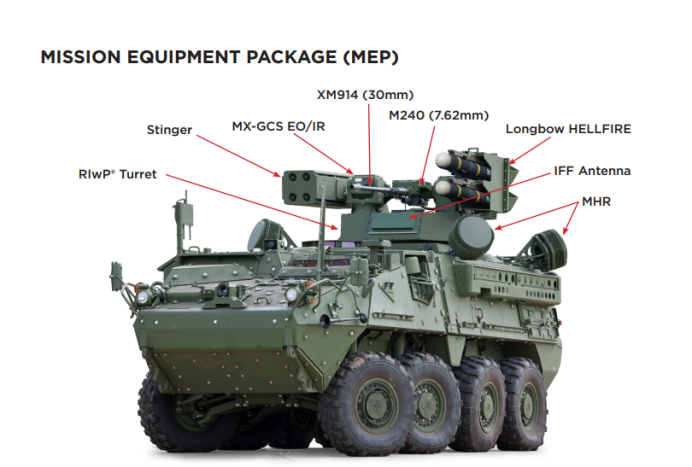 MISSION EQUIPMENT PACKAGE (MEP)

XM914 (30mm)

M240 (7.62mm)

MX-GCS EO/IR

Stinger

Longbow HELLFIRE

RIwP® Turret

IFF Antenna

MHR