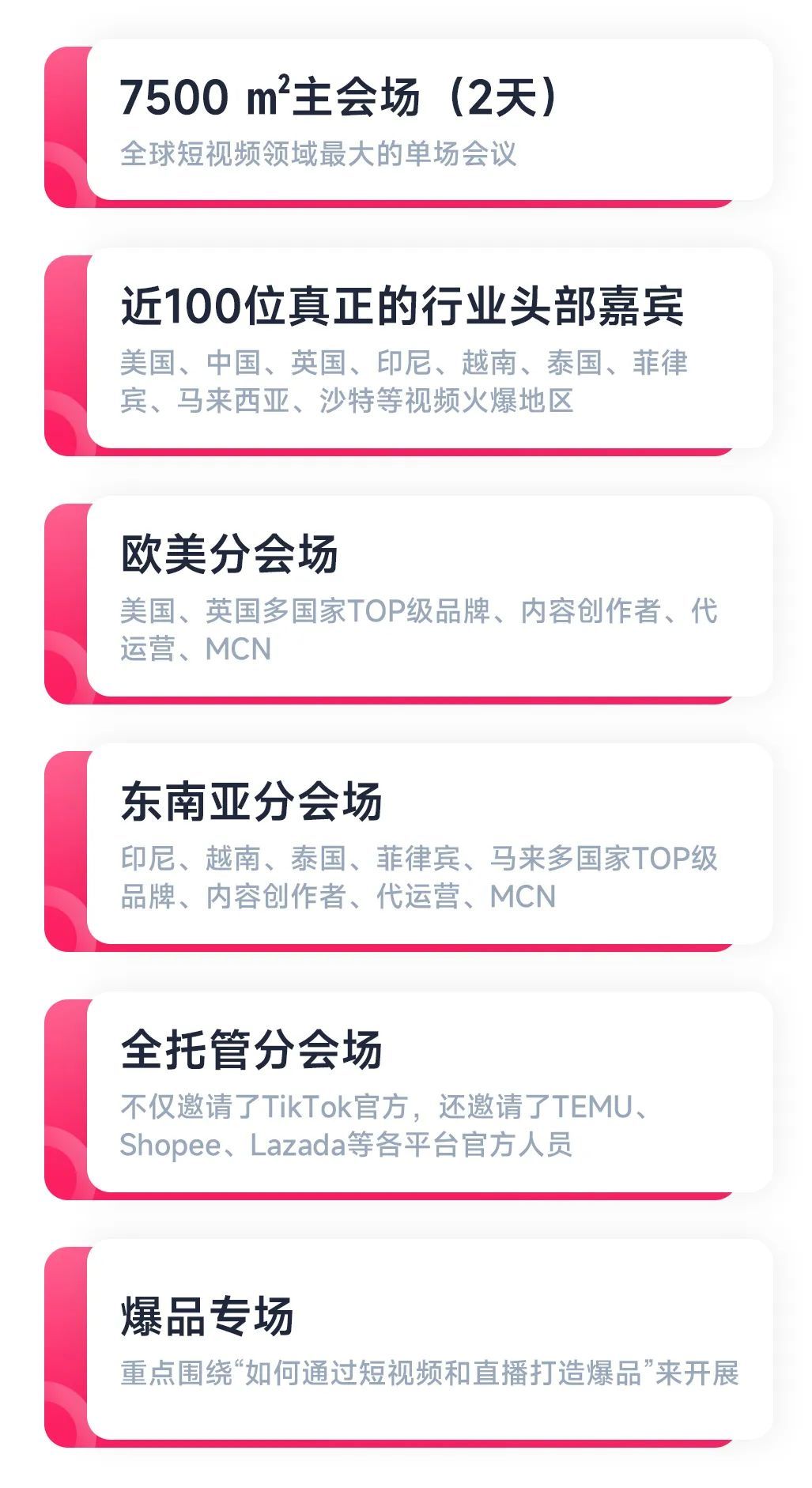 7500 $m^2$主会场（2天）
全球短视频领域最大的单场会议

近100位真正的行业头部嘉宾
美国、中国、英国、印尼、越南、泰国、菲律宾、马来西亚、沙特等视频火爆地区

欧美分会场
美国、英国多国家TOP级品牌、内容创作者、代运营、MCN

东南亚分会场
印尼、越南、泰国、菲律宾、马来多国家TOP级品牌、内容创作者、代运营、MCN

全托管分会场
不仅邀请了TikTok官方，还邀请了TEMU、Shopee、Lazada等各平台官方人员

爆品专场
重点围绕“如何通过短视频和直播打造爆品”来开展