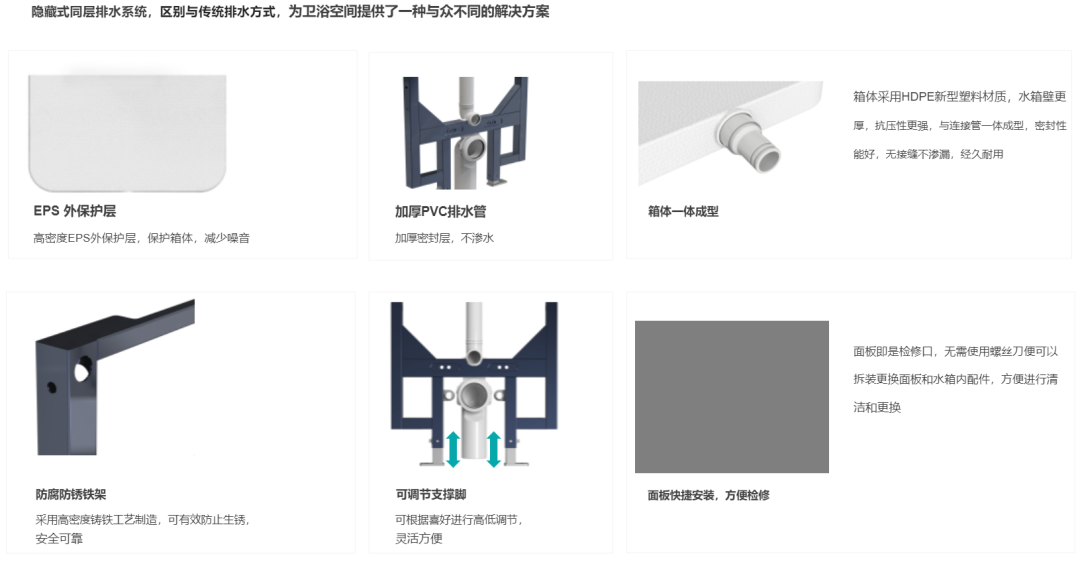 隐藏式同层排水系统，区别与传统排水方式，为卫浴空间提供了一种与众不同的解决方案

EPS 外保护层

高密度EPS外保护层，保护箱体，减少噪音

加厚PVC排水管

加厚密封层，不渗水

箱体一体成型

箱体采用HDPE新型塑料材质，水箱壁更厚，抗压性更强，与连接管一体成型，密封性能好，无接缝不渗漏，经久耐用

防腐防锈铁架

采用高密度铸铁工艺制造，可有效防止生锈，安全可靠

可调节支撑脚

可根据喜好进行高低调节，灵活方便

面板快捷安装，方便检修

面板即是检修口，无需使用螺丝刀便可以拆装更换面板和水箱内配件，方便进行清洁和更换