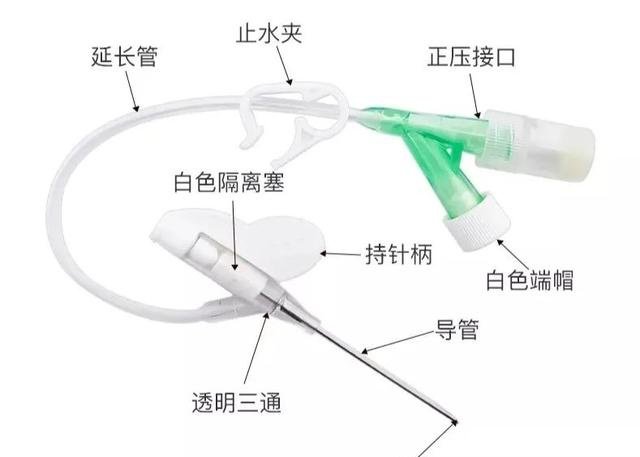 止水夹
延长管
正压接口
白色隔离塞
持针柄
白色端帽
导管
透明三通