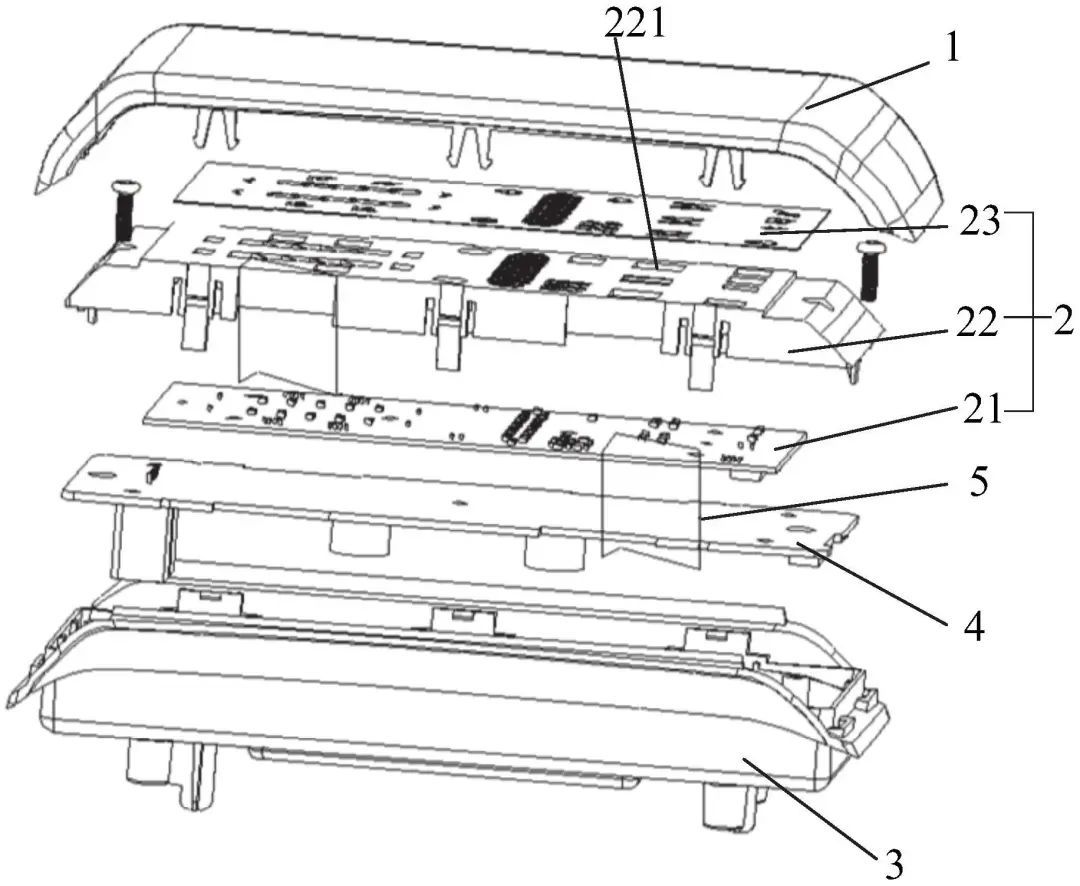 221
1
23
22
2
21
5
4
3