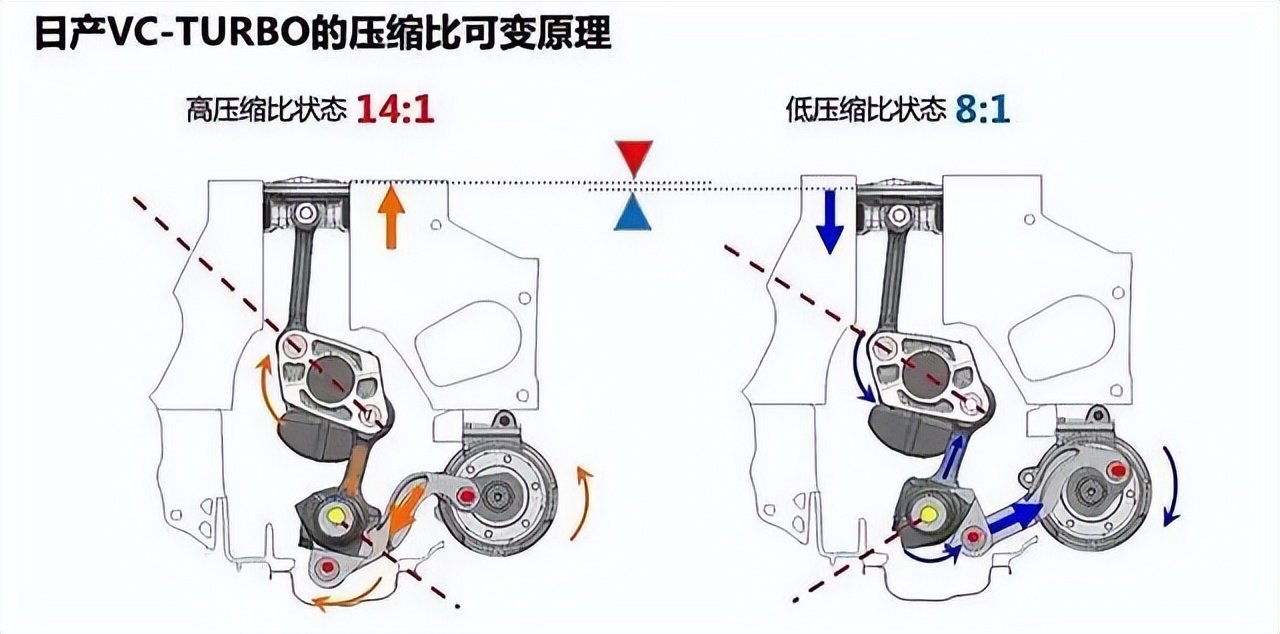 日产VC-TURBO的压缩比可变原理

高压缩比状态 14:1

低压缩比状态 8:1