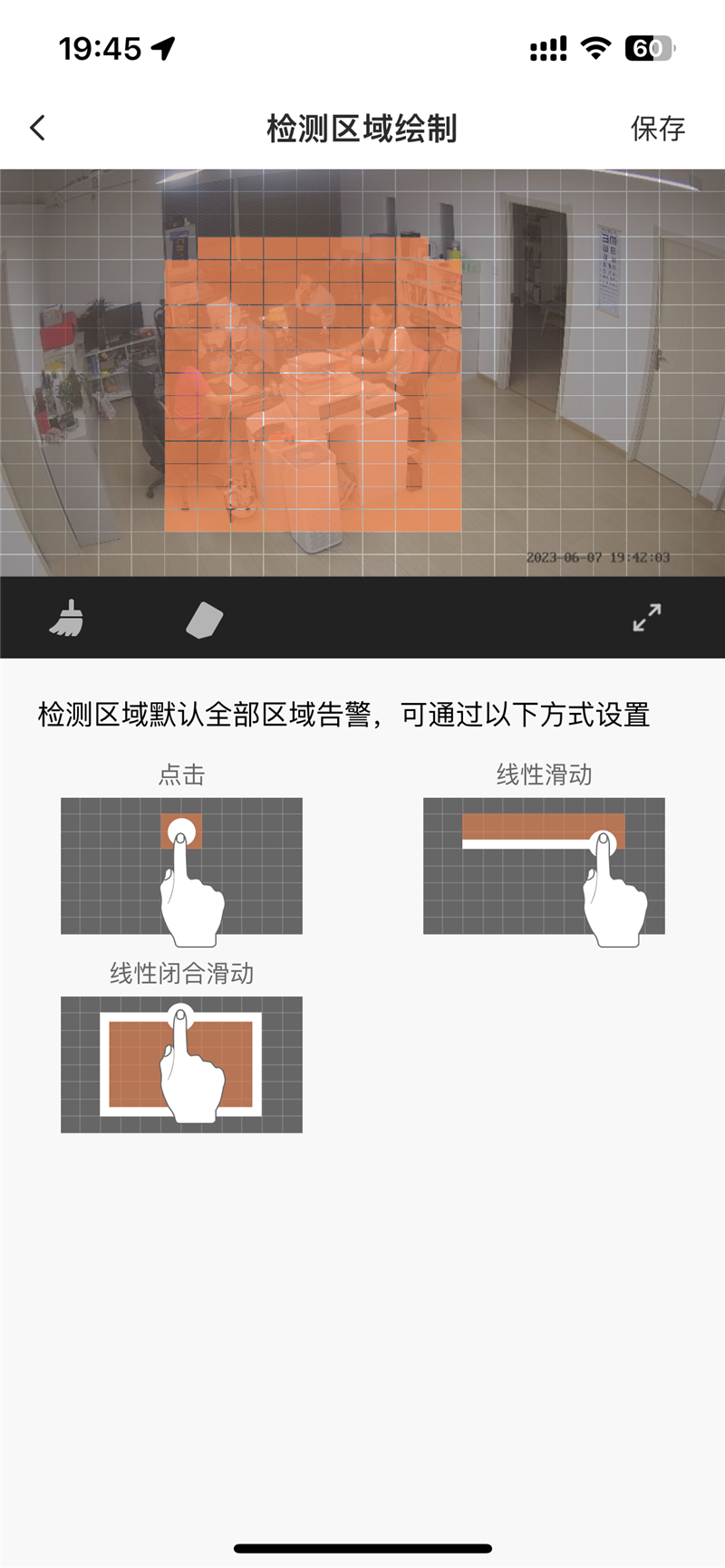 19:45

60

检测区域绘制

保存

2023-06-07 19:42:03

检测区域默认全部区域告警，可通过以下方式设置

点击

线性滑动

线性闭合滑动