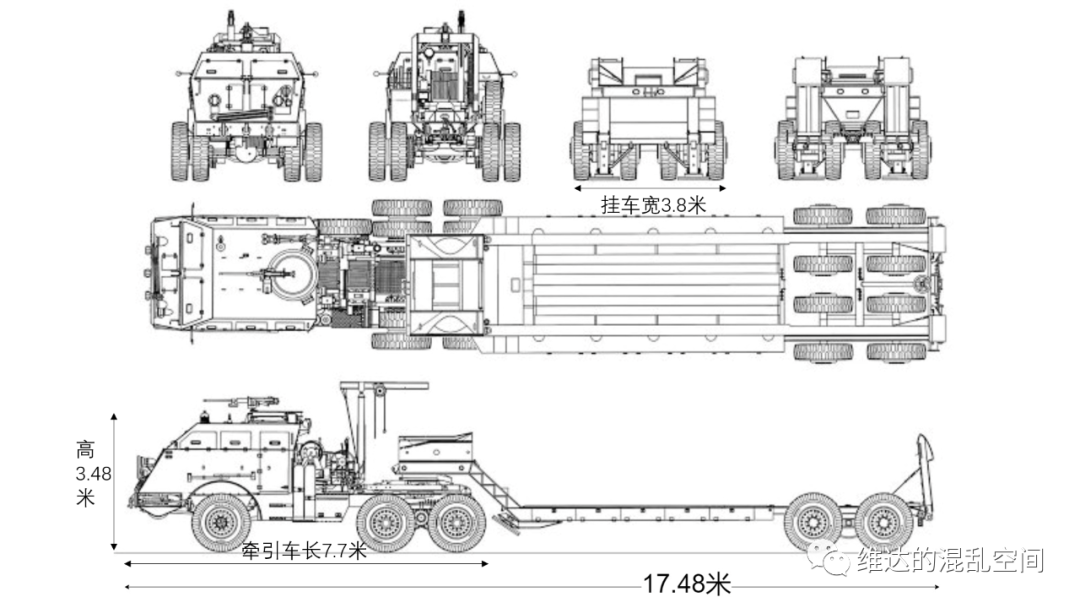 挂车宽3.8米

高
3.48
米

牵引车长7.7米

17.48米

维达的混乱空间