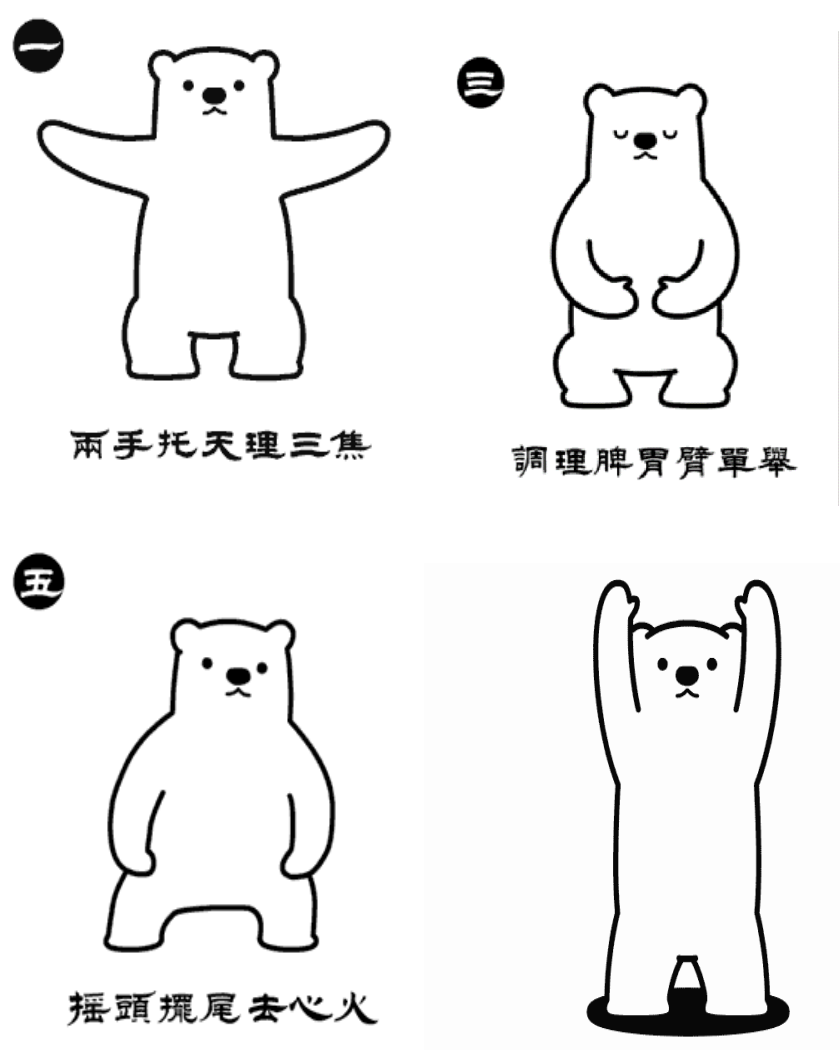 一

兩手托天理三焦

三

調理脾胃臂單舉

五

搖頭擺尾去心火