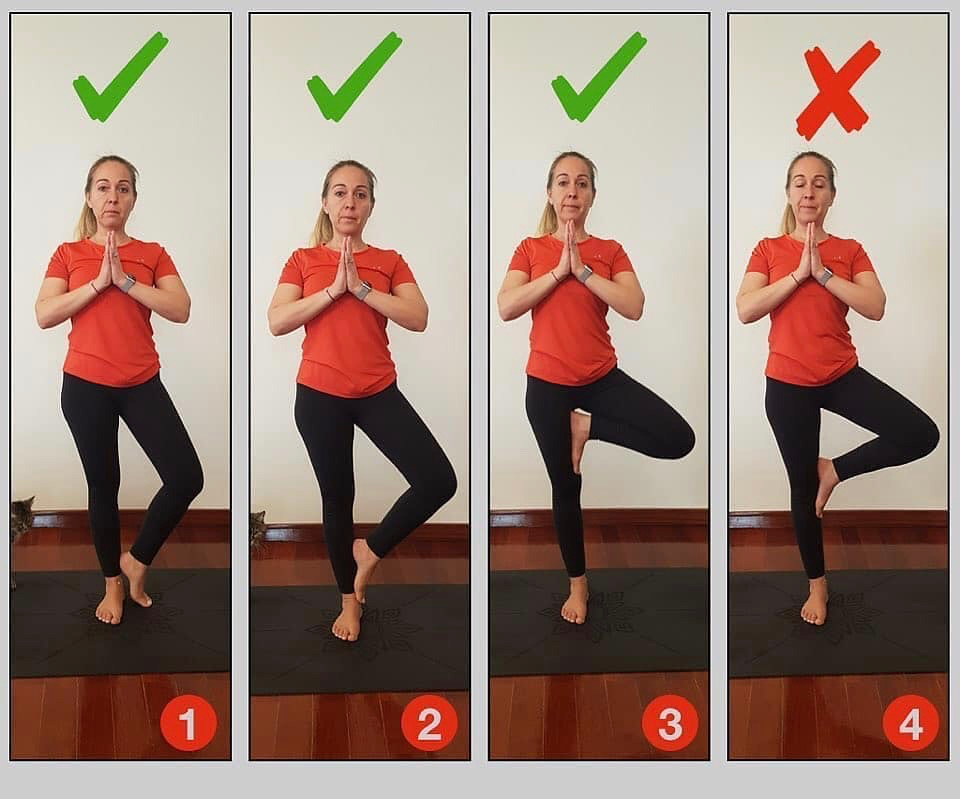 1

2

3

4