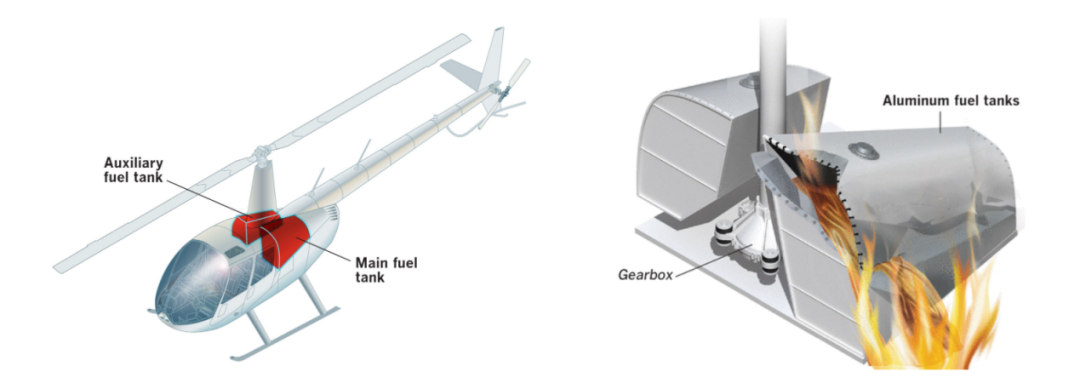 Auxiliary fuel tank

Main fuel tank

Aluminum fuel tanks

Gearbox