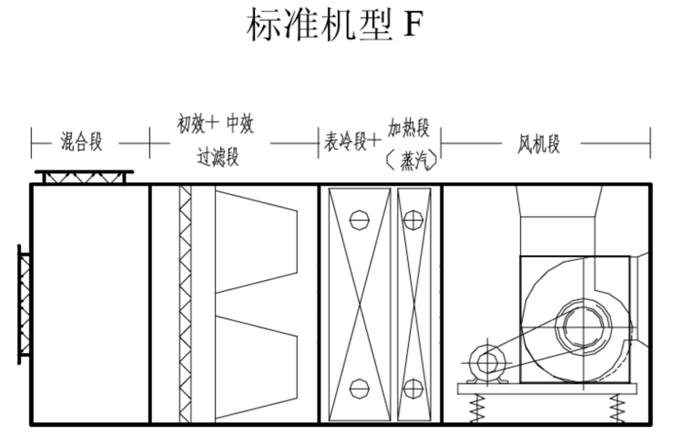 标准机型 F

混合段

初效+ 中效
过滤段

表冷段+ 加热段
（蒸汽）

风机段