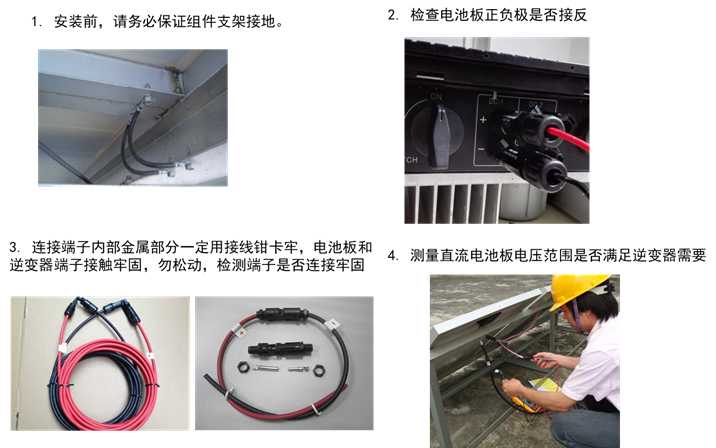 1. 安装前，请务必保证组件支架接地。

2. 检查电池板正负极是否接反

ON

DC-1

DC-2

+

−

TCH

3. 连接端子内部金属部分一定用接线钳卡牢，电池板和逆变器端子接触牢固，勿松动，检测端子是否连接牢固

4. 测量直流电池板电压范围是否满足逆变器需要