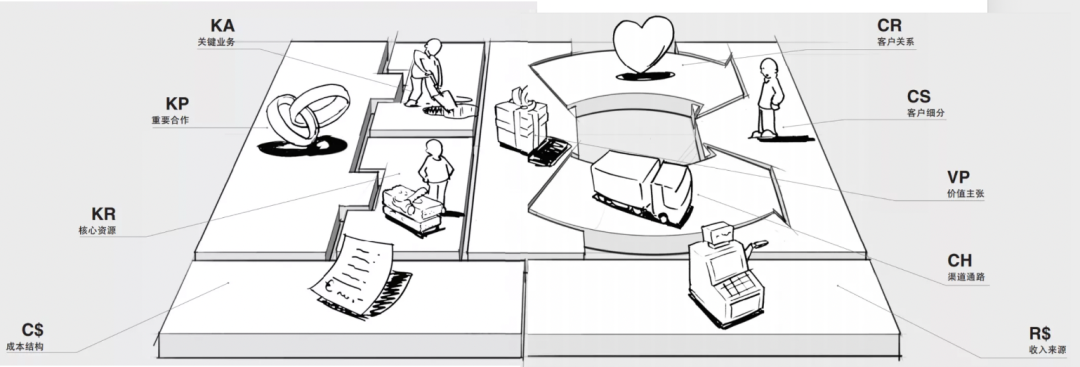 KA
关键业务

KP
重要合作

KR
核心资源

C$
成本结构

CR
客户关系

CS
客户细分

VP
价值主张

CH
渠道通路

R$
收入来源