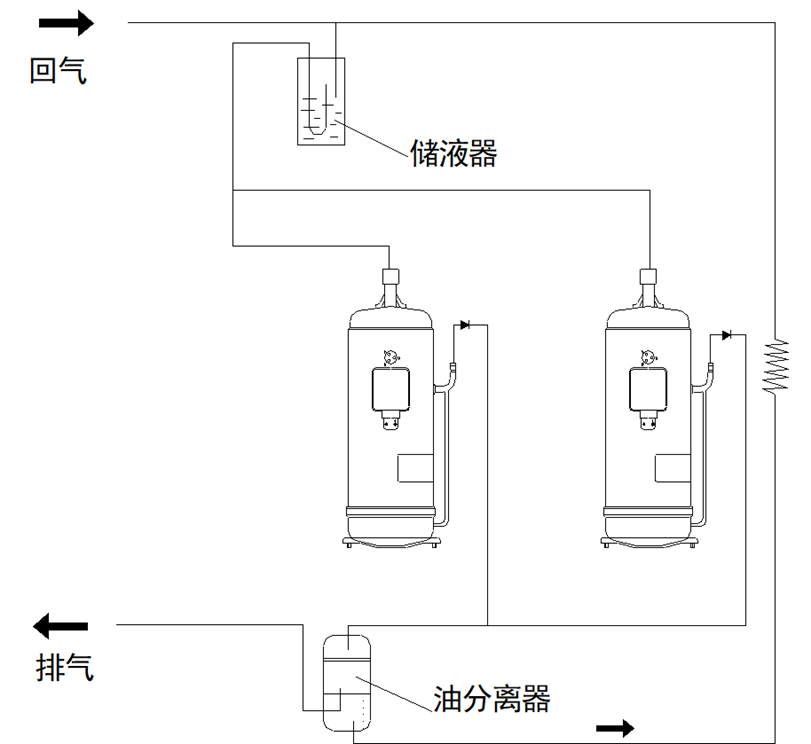 回气

储液器

排气

油分离器