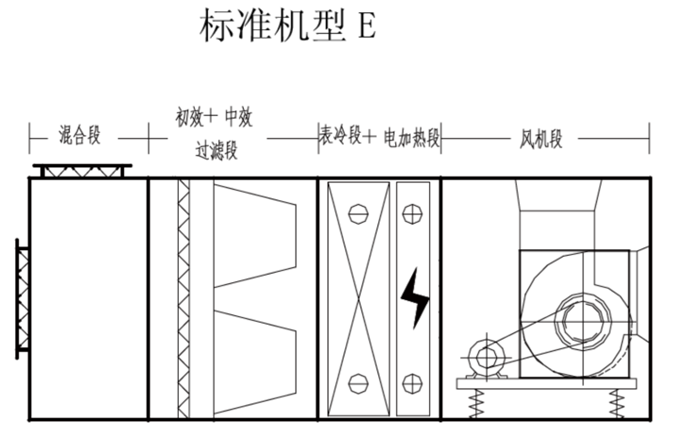 标准机型 E

混合段

初效+ 中效
过滤段

表冷段+ 电加热段

风机段