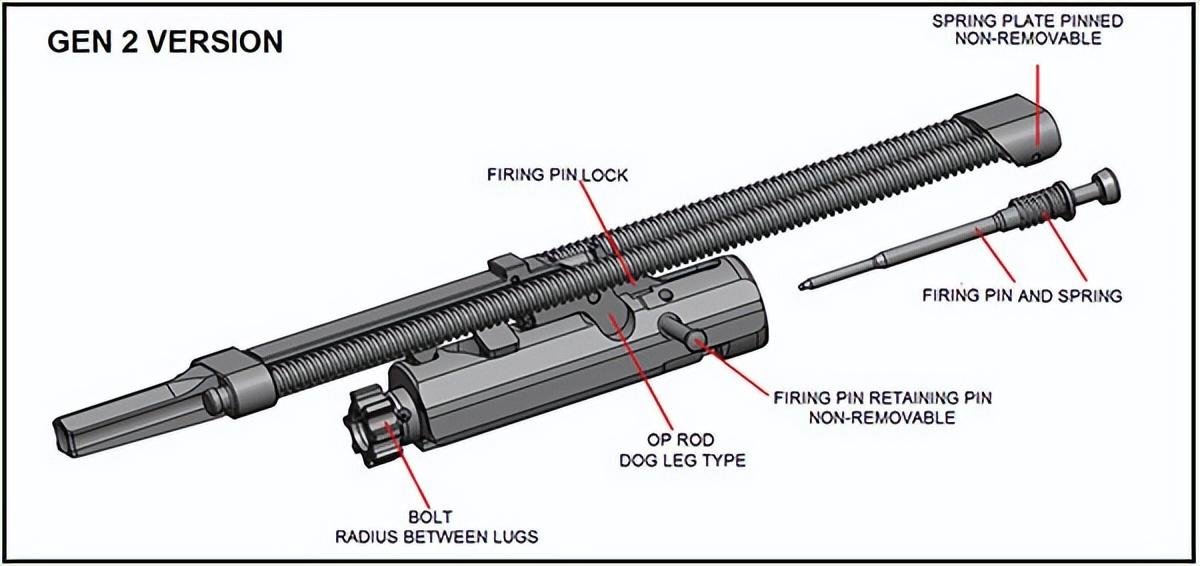 GEN 2 VERSION

SPRING PLATE PINNED NON-REMOVABLE

FIRING PIN LOCK

FIRING PIN AND SPRING

FIRING PIN RETAINING PIN NON-REMOVABLE

OP ROD DOG LEG TYPE

BOLT RADIUS BETWEEN LUGS