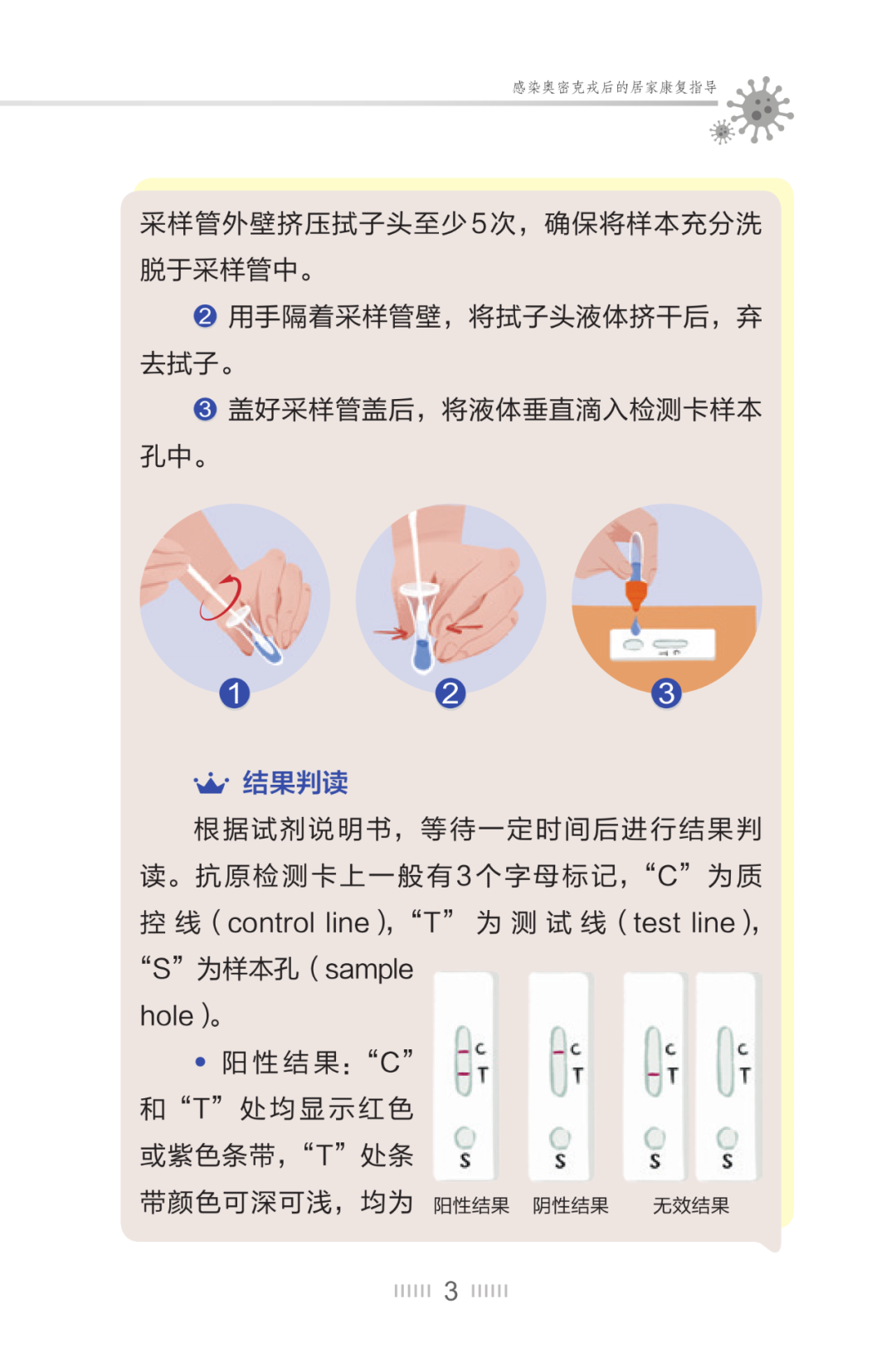 感染奥密克戎后的居家康复指导

采样管外壁挤压拭子头至少5次，确保将样本充分洗脱于采样管中。

❷ 用手隔着采样管壁，将拭子头液体挤干后，弃去拭子。

❸ 盖好采样管盖后，将液体垂直滴入检测卡样本孔中。

1 2 3

结果判读

根据试剂说明书，等待一定时间后进行结果判读。抗原检测卡上一般有3个字母标记，“C”为质控线（control line），“T”为测试线（test line），“S”为样本孔（sample hole）。

• 阳性结果：“C”和“T”处均显示红色或紫色条带，“T”处条带颜色可深可浅，均为

C T S C T S C T S C T S

阳性结果 阴性结果 无效结果

3