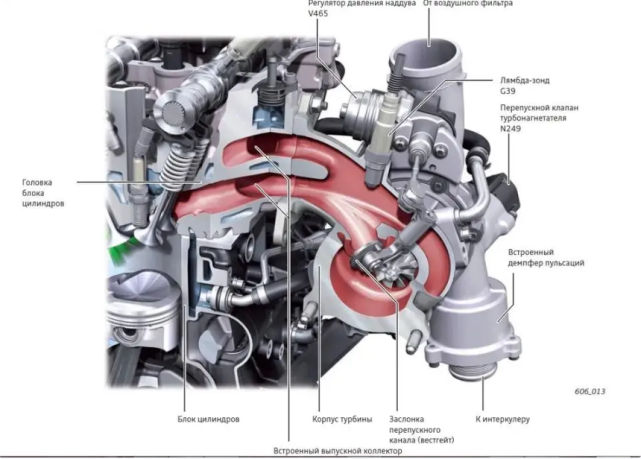 Регулятор давления наддува
V465

От воздушного фильтра

Лямбда-зонд
G39

Перепускной клапан турбонагнетателя
N249

Головка блока цилиндров

Встроенный демпфер пульсаций

606_013

Блок цилиндров

Корпус турбины

Заслонка перепускного канала (вестгейт)

К интеркулеру

Встроенный выпускной коллектор