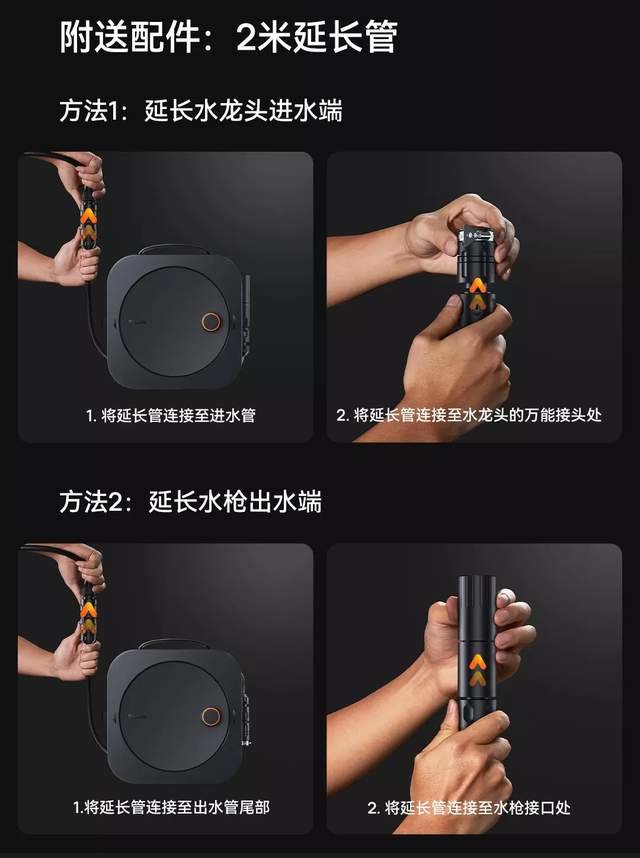 附送配件：2米延长管

方法1：延长水龙头进水端

1. 将延长管连接至进水管

2. 将延长管连接至水龙头的万能接头处

方法2：延长水枪出水端

1.将延长管连接至出水管尾部

2. 将延长管连接至水枪接口处