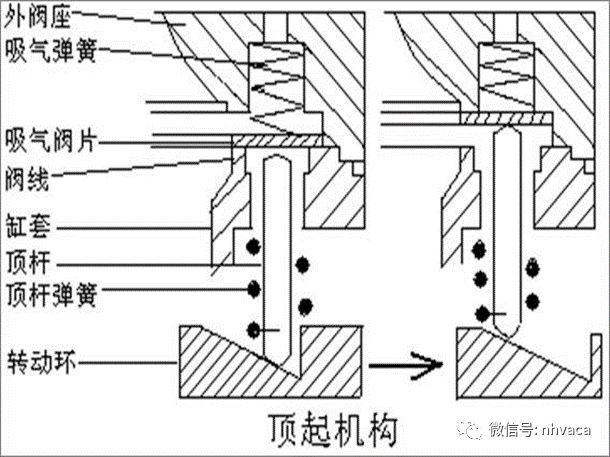 外阀座
吸气弹簧
吸气阀片
阀线
缸套
顶杆
顶杆弹簧
转动环
顶起机构
微信号: nhvaca