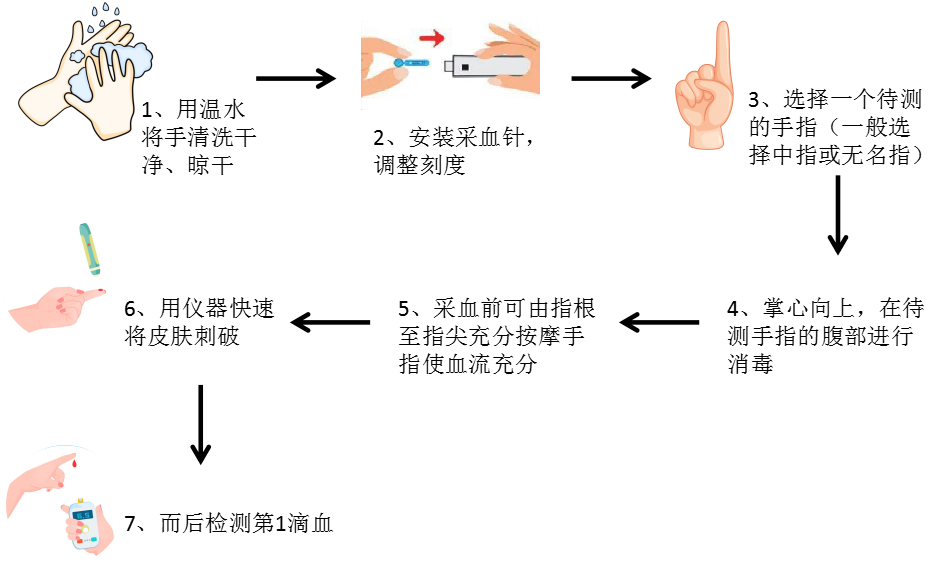 1、用温水将手清洗干净、晾干

2、安装采血针，调整刻度

3、选择一个待测的手指（一般选择中指或无名指）

4、掌心向上，在待测手指的腹部进行消毒

5、采血前可由指根至指尖充分按摩手指使血流充分

6、用仪器快速将皮肤刺破

7、而后检测第1滴血