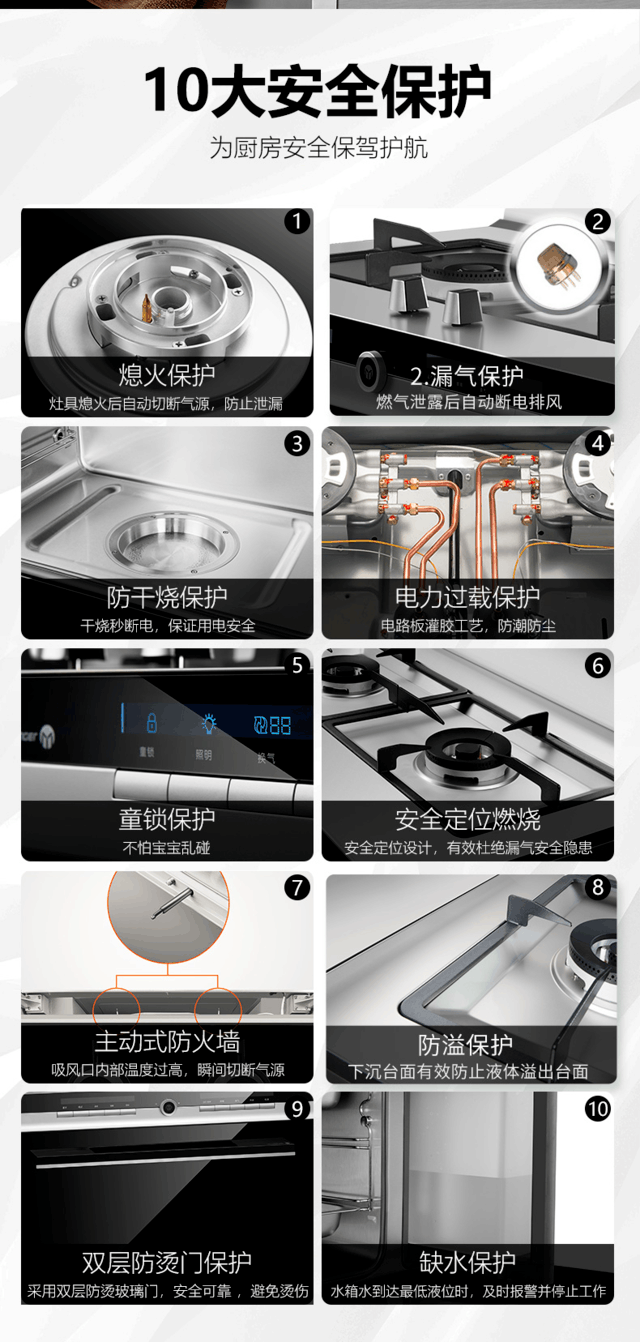 10大安全保护

为厨房安全保驾护航

1
熄火保护
灶具熄火后自动切断气源，防止泄漏

2
2.漏气保护
燃气泄露后自动断电排风

3
防干烧保护
干烧秒断电，保证用电安全

4
电力过载保护
电路板灌胶工艺，防潮防尘

5
童锁 照明 换气
童锁保护
不怕宝宝乱碰

6
安全定位燃烧
安全定位设计，有效杜绝漏气安全隐患

7
主动式防火墙
吸风口内部温度过高，瞬间切断气源

8
防溢保护
下沉台面有效防止液体溢出台面

9
双层防烫门保护
采用双层防烫玻璃门，安全可靠，避免烫伤

10
缺水保护
水箱水到达最低液位时，及时报警并停止工作