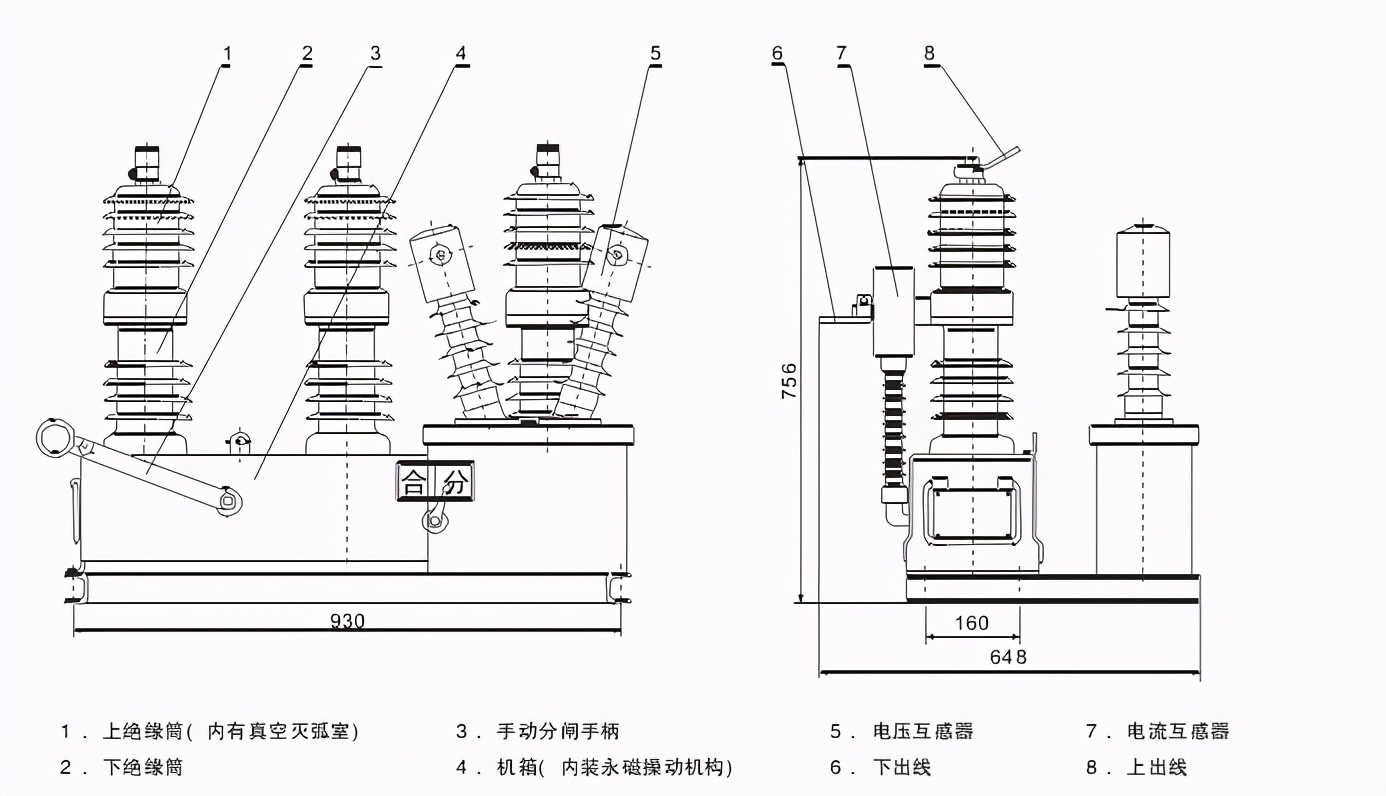 1 2 3 4 5

6 7 8

合 分

930

756

160

648

1. 上绝缘筒( 内有真空灭弧室)

2. 下绝缘筒

3. 手动分闸手柄

4. 机箱( 内装永磁操动机构)

5. 电压互感器

6. 下出线

7. 电流互感器

8. 上出线