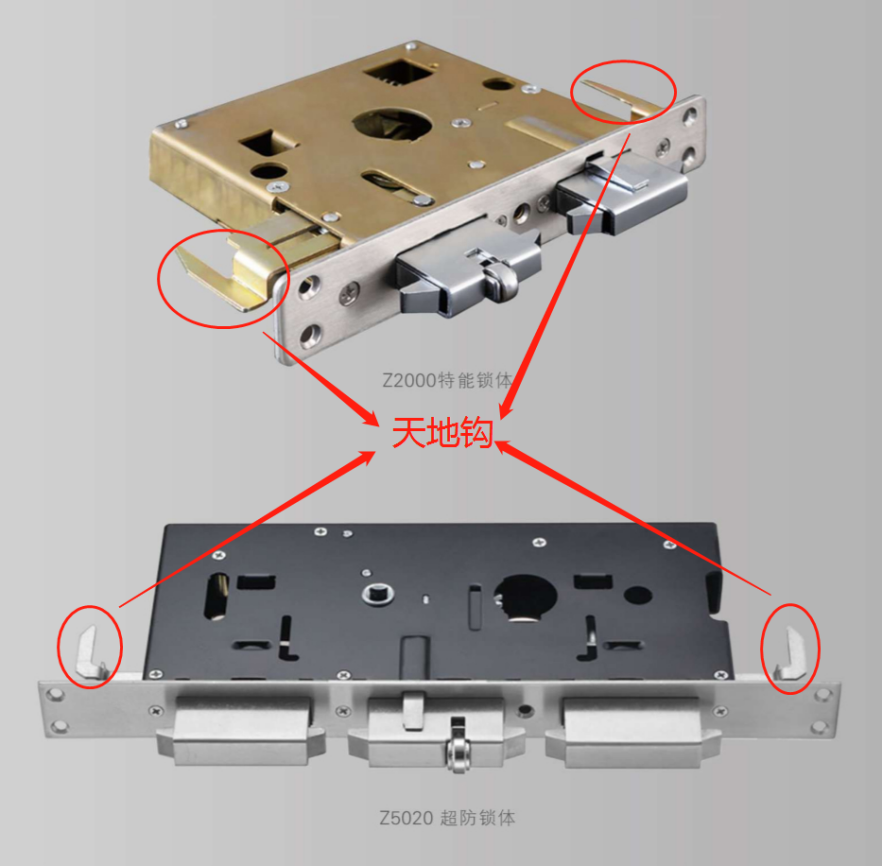 Z2000特能锁体

天地钩

Z5020 超防锁体