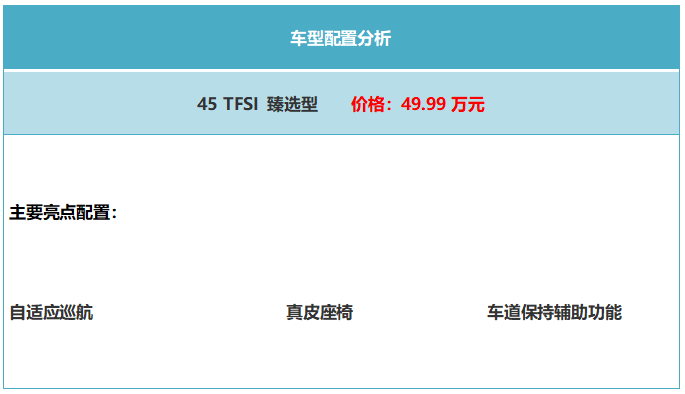 车型配置分析

45 TFSI 臻选型 价格：49.99万元

主要亮点配置：

自适应巡航 真皮座椅 车道保持辅助功能