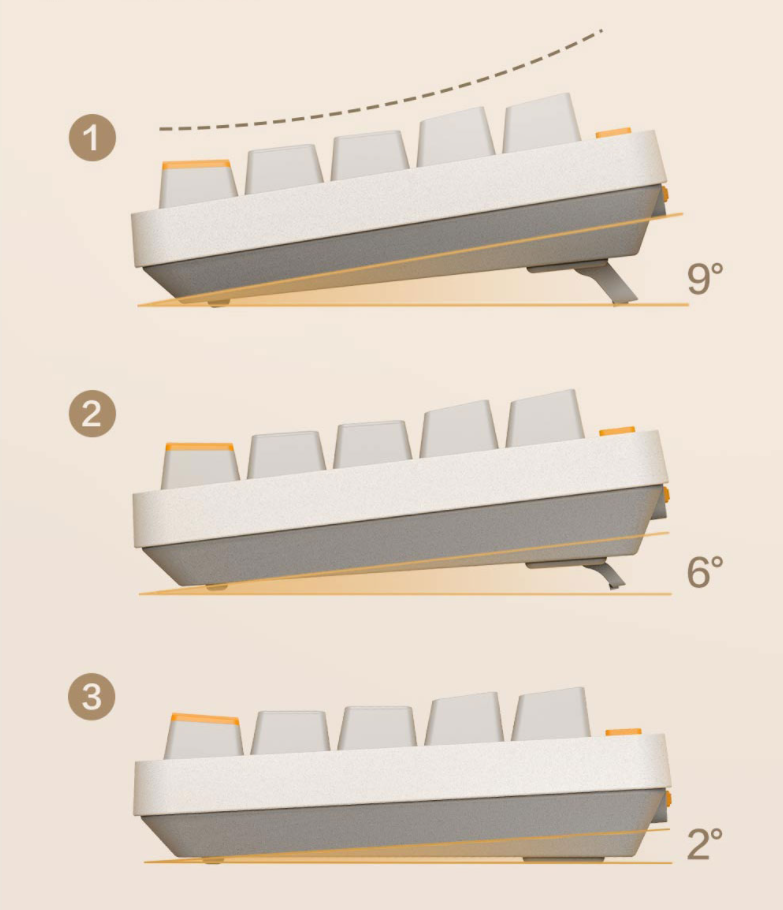 1

9°

2

6°

3

2°