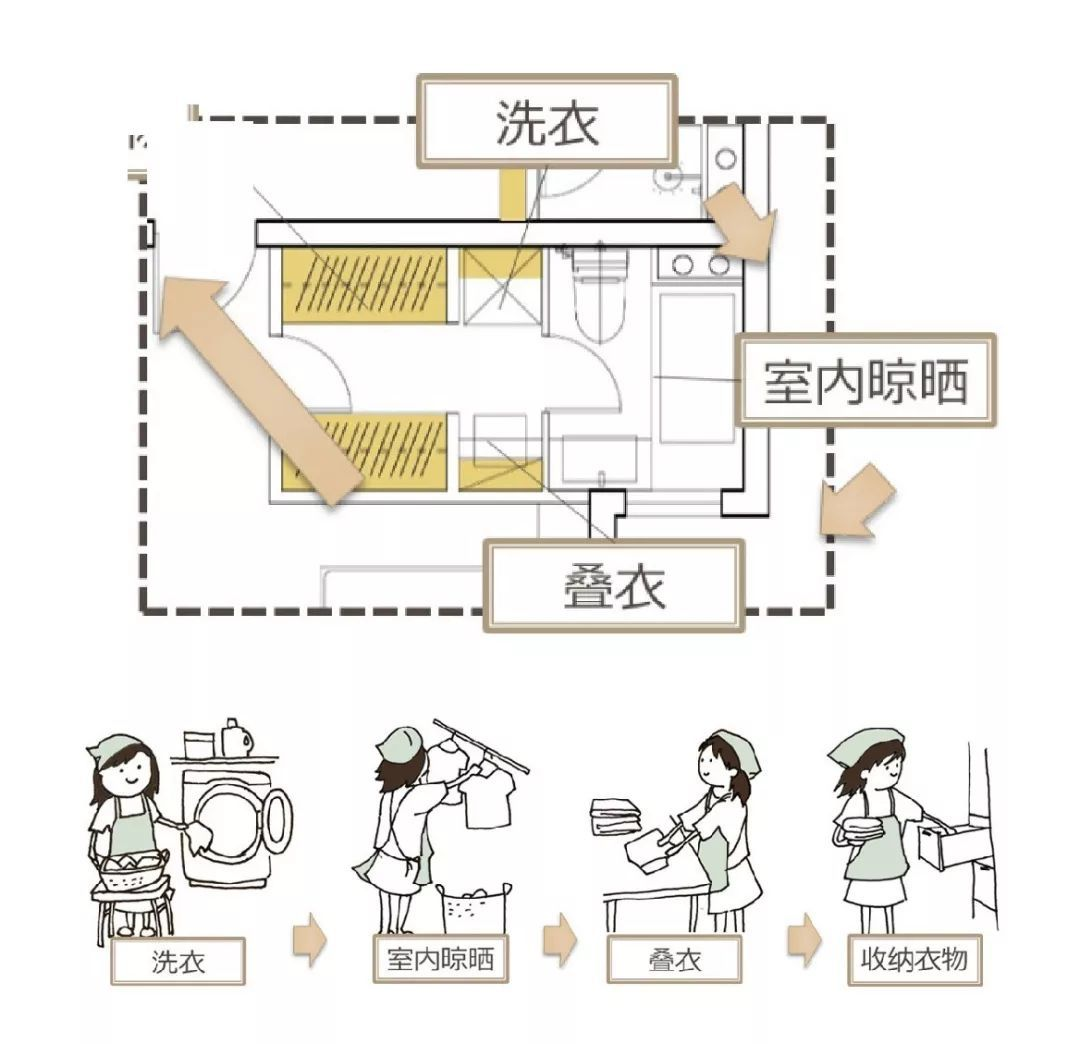 洗衣

室内晾晒

叠衣

洗衣

室内晾晒

叠衣

收纳衣物