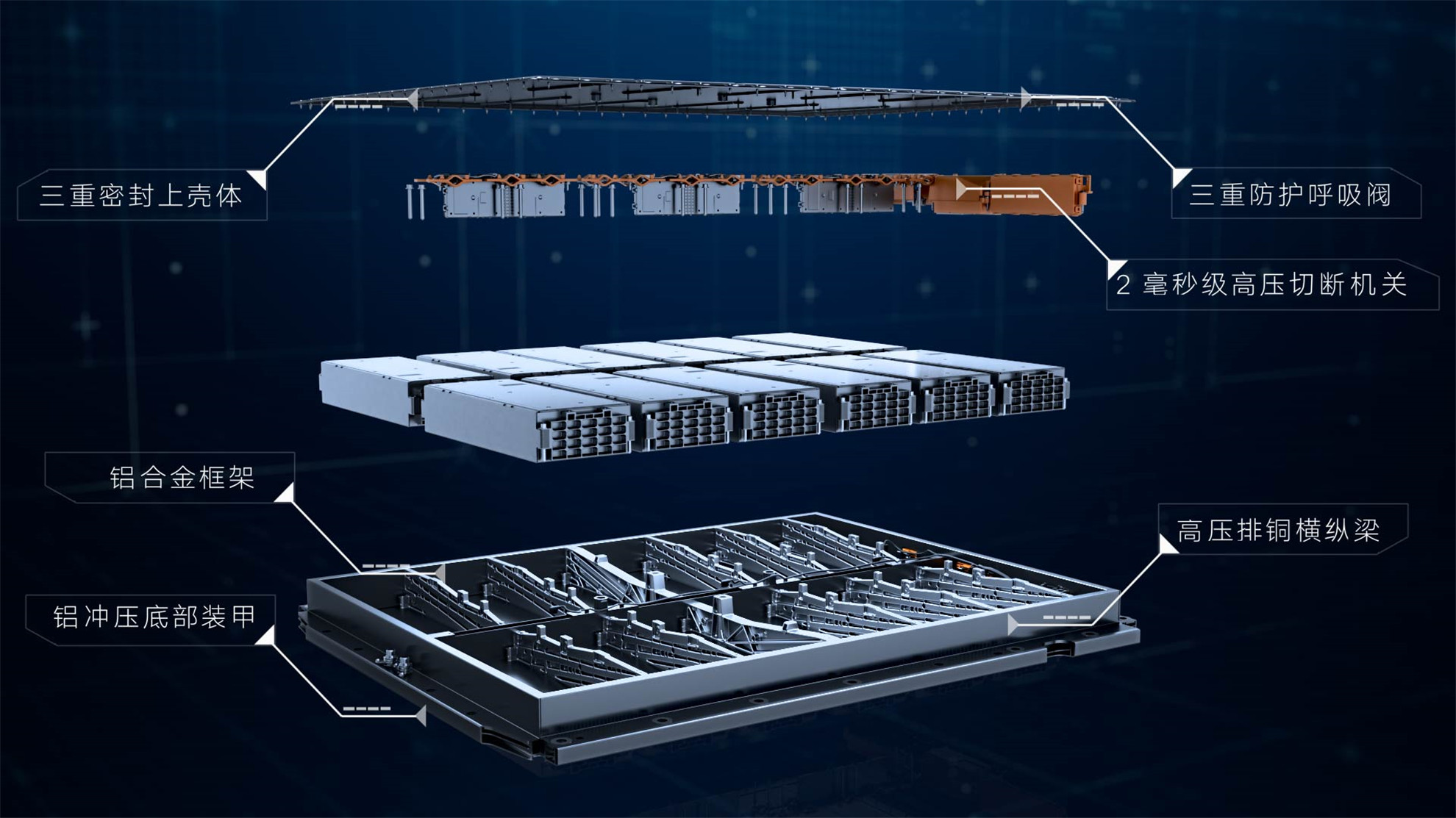 三重密封上壳体

三重防护呼吸阀

2 毫秒级高压切断机关

铝合金框架

高压排铜横纵梁

铝冲压底部装甲