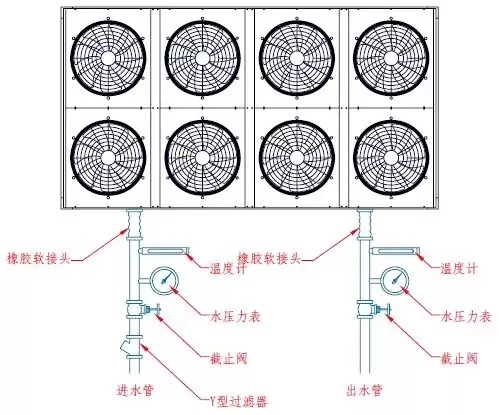 橡胶软接头
温度计
水压力表
截止阀
进水管
Y型过滤器
橡胶软接头
温度计
水压力表
截止阀
出水管