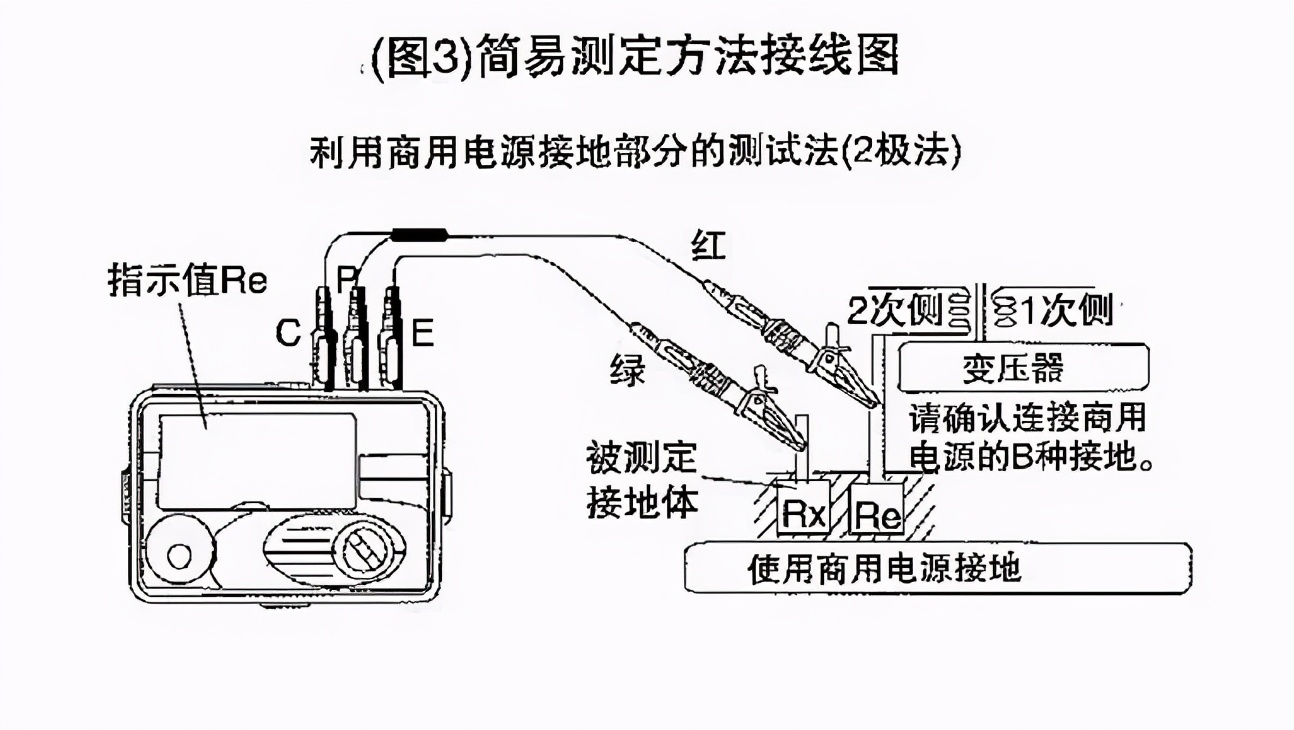 (图3)简易测定方法接线图

利用商用电源接地部分的测试法(2极法)

指示值Re

C P E

红

绿

2次侧 1次侧

变压器

请确认连接商用电源的B种接地。

被测定接地体

Rx Re

使用商用电源接地