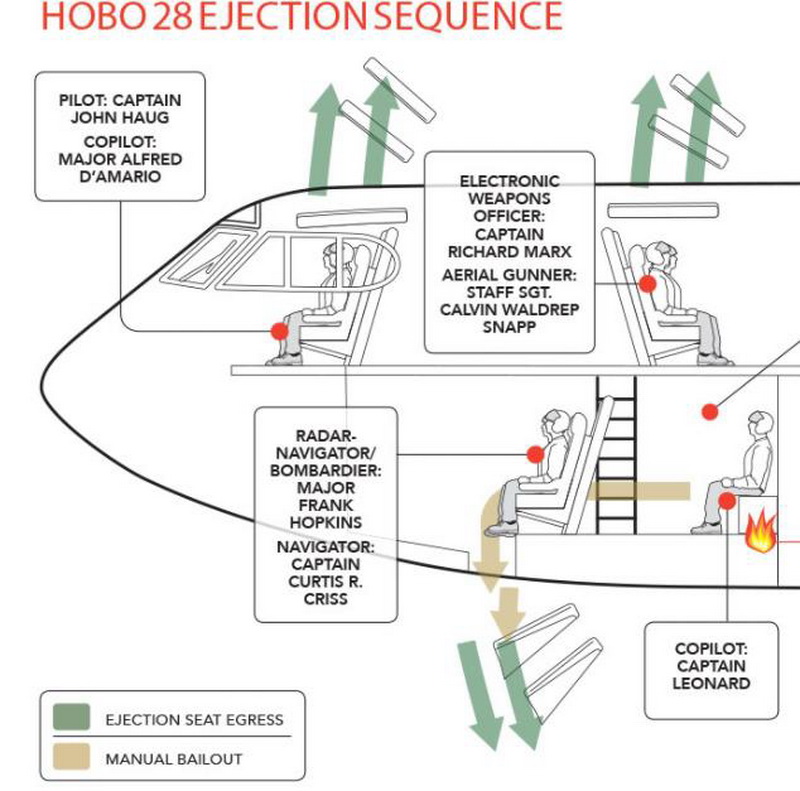 HOBO 28 EJECTION SEQUENCE

PILOT: CAPTAIN JOHN HAUG
COPILOT: MAJOR ALFRED D'AMARIO

ELECTRONIC WEAPONS OFFICER: CAPTAIN RICHARD MARX
AERIAL GUNNER: STAFF SGT. CALVIN WALDREP SNAPP

RADAR-NAVIGATOR/ BOMBARDIER: MAJOR FRANK HOPKINS
NAVIGATOR: CAPTAIN CURTIS R. CRISS

COPILOT: CAPTAIN LEONARD

EJECTION SEAT EGRESS
MANUAL BAILOUT