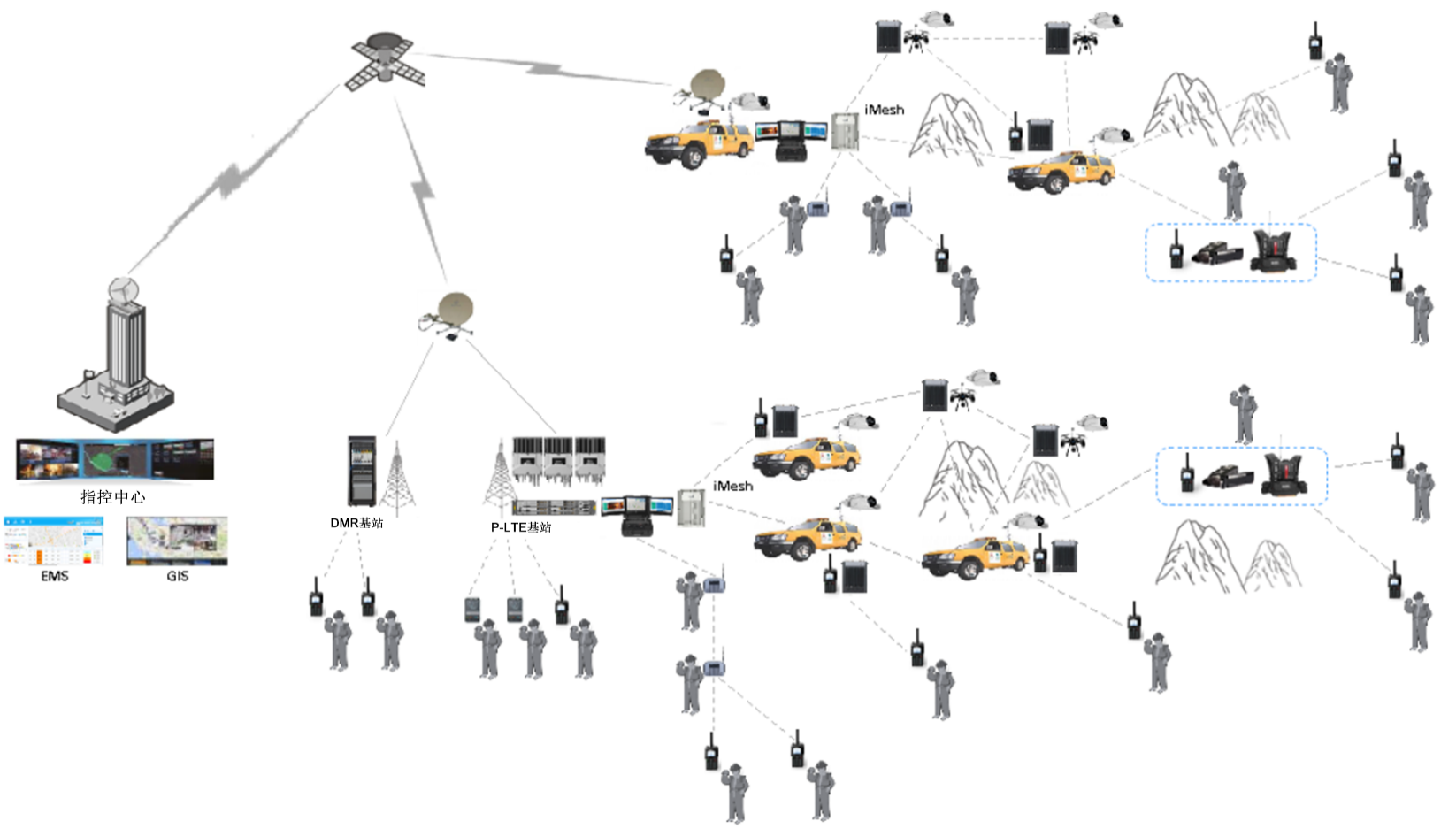 iMesh

指控中心

EMS

GIS

DMR基站

P-LTE基站

iMesh