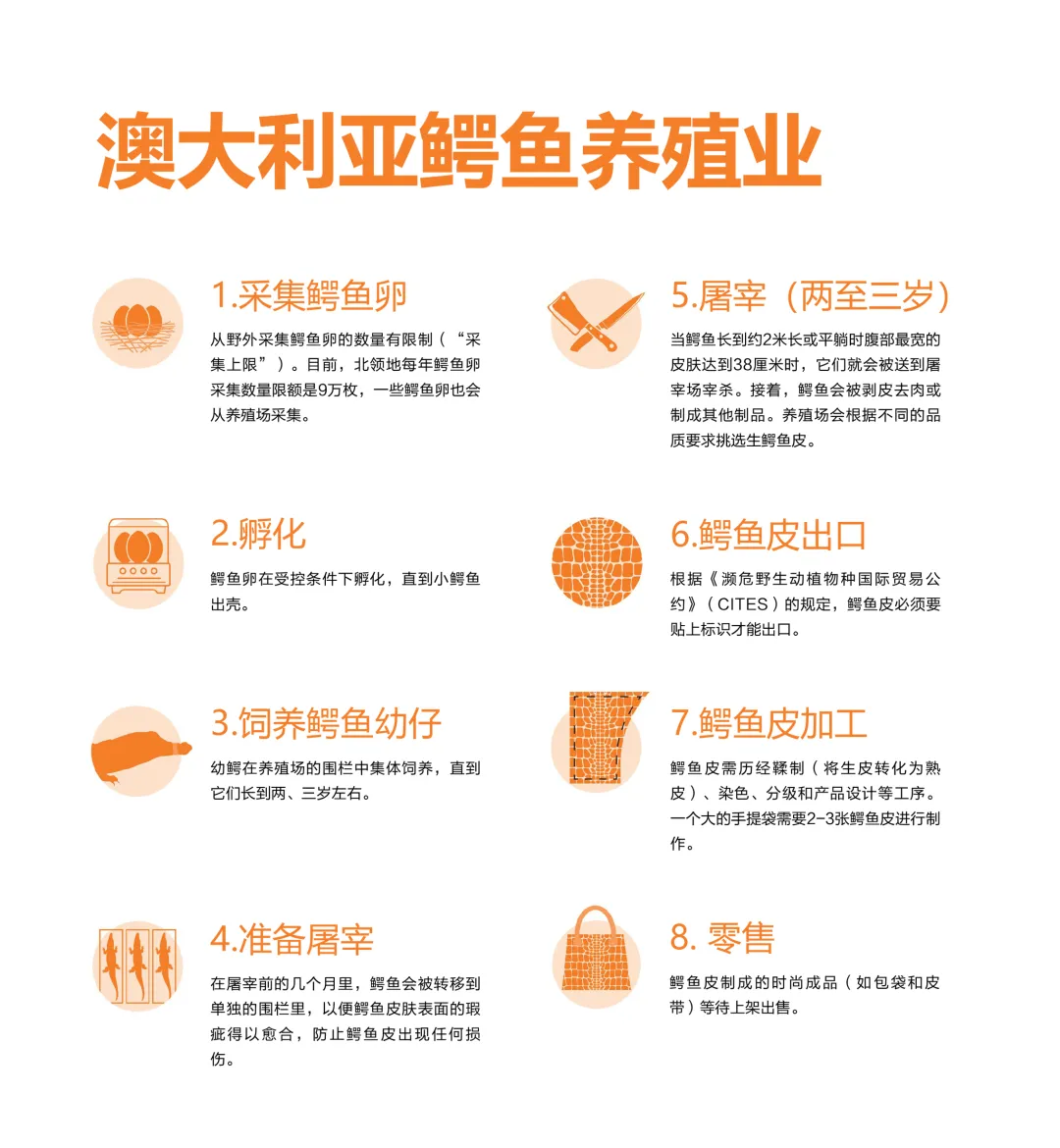 澳大利亚鳄鱼养殖业

1.采集鳄鱼卵

从野外采集鳄鱼卵的数量有限制（“采集上限”）。目前，北领地每年鳄鱼卵采集数量限额是9万枚，一些鳄鱼卵也会从养殖场采集。

2.孵化

鳄鱼卵在受控条件下孵化，直到小鳄鱼出壳。

3.饲养鳄鱼幼仔

幼鳄在养殖场的围栏中集体饲养，直到它们长到两、三岁左右。

4.准备屠宰

在屠宰前的几个月里，鳄鱼会被转移到单独的围栏里，以便鳄鱼皮肤表面的瑕疵得以愈合，防止鳄鱼皮出现任何损伤。

5.屠宰（两至三岁）

当鳄鱼长到约2米长或平躺时腹部最宽的皮肤达到38厘米时，它们就会被送到屠宰场宰杀。接着，鳄鱼会被剥皮去肉或制成其他制品。养殖场会根据不同的品质要求挑选生鳄鱼皮。

6.鳄鱼皮出口

根据《濒危野生动植物种国际贸易公约》（CITES）的规定，鳄鱼皮必须要贴上标识才能出口。

7.鳄鱼皮加工

鳄鱼皮需历经鞣制（将生皮转化为熟皮）、染色、分级和产品设计等工序。一个大的手提袋需要2-3张鳄鱼皮进行制作。

8. 零售

鳄鱼皮制成的时尚成品（如包袋和皮带）等待上架出售。