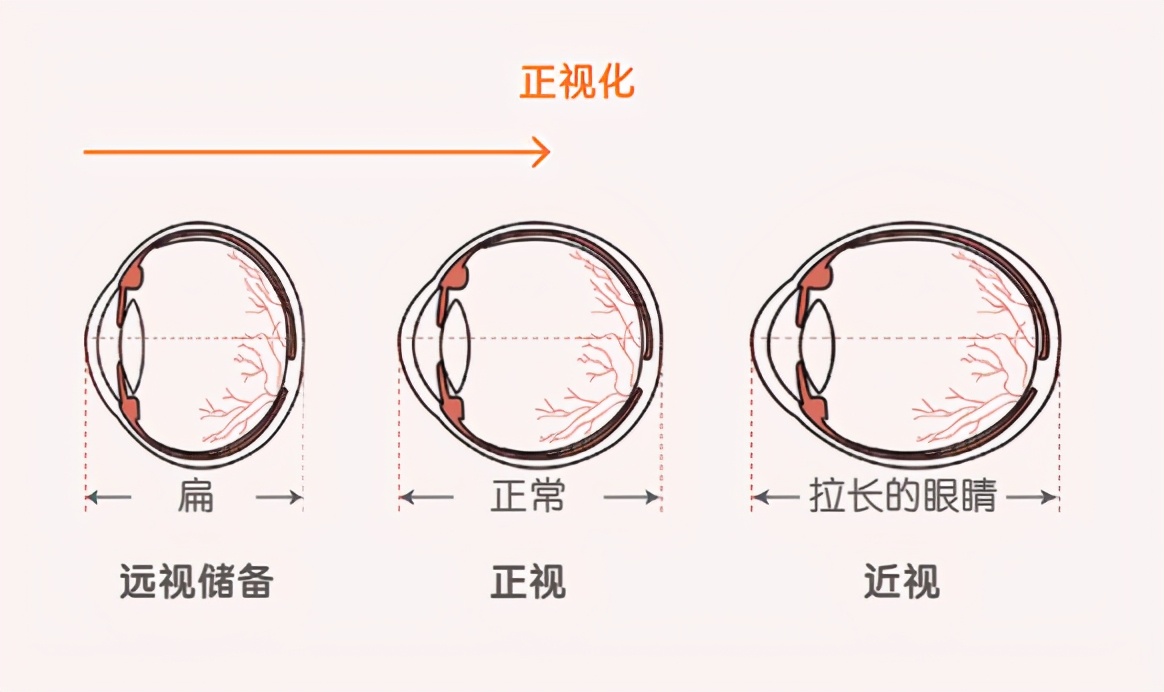 正视化

扁

正常

拉长的眼睛

远视储备

正视

近视